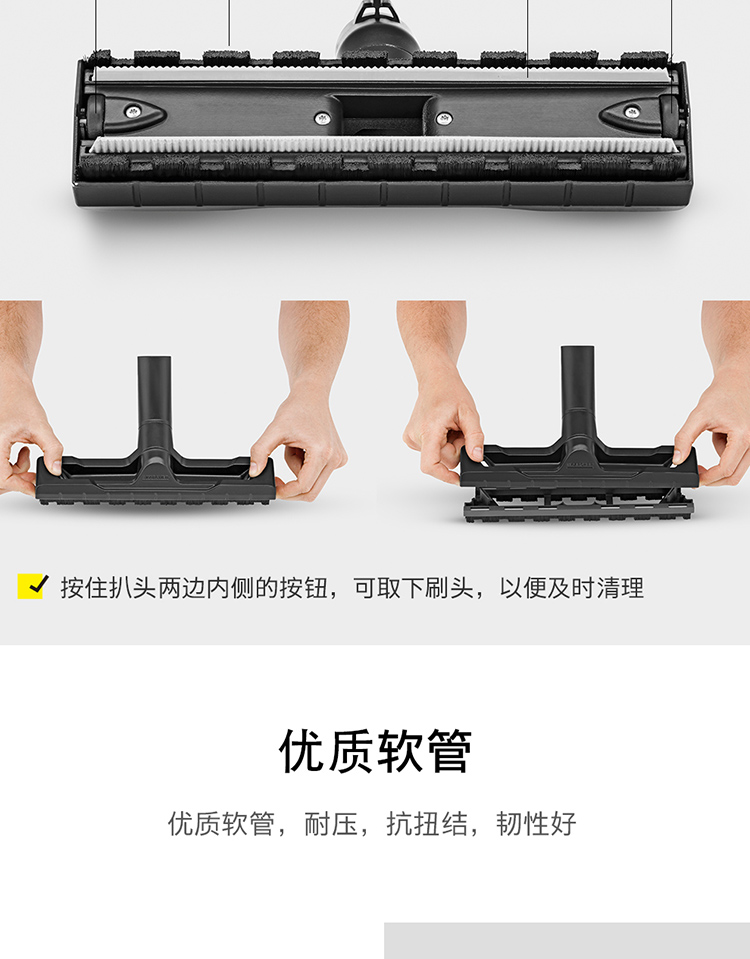 按住扒头两边内侧的按钮，可取下刷头，以便及时清理

优质软管

优质软管，耐压，抗扭结，韧性好