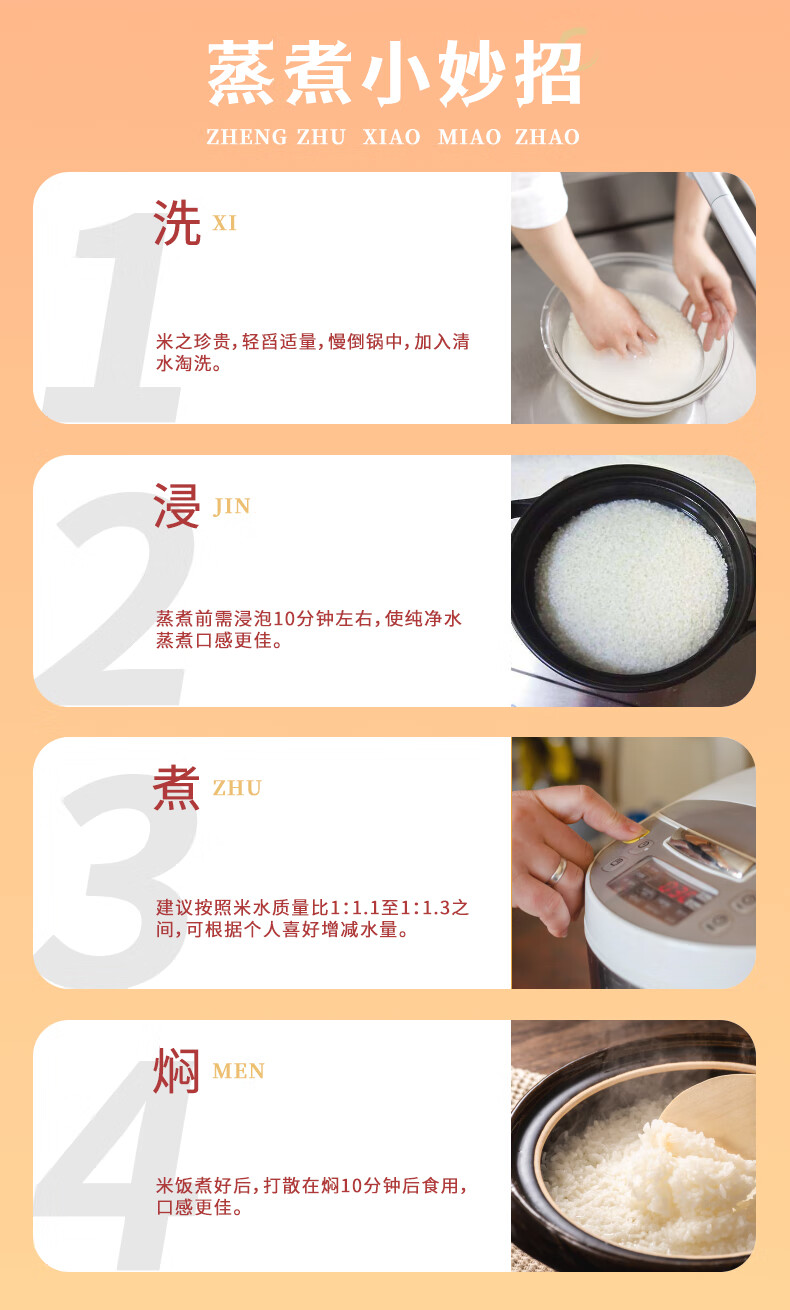 蒸煮小妙招
ZHENG ZHU XIAO MIAO ZHAO

1
洗 XI
米之珍贵，轻舀适量，慢倒锅中，加入清水淘洗。

2
浸 JIN
蒸煮前需浸泡10分钟左右，使纯净水蒸煮口感更佳。

3
煮 ZHU
建议按照米水质量比1:1.1至1:1.3之间，可根据个人喜好增减水量。

4
焖 MEN
米饭煮好后，打散在焖10分钟后食用，口感更佳。