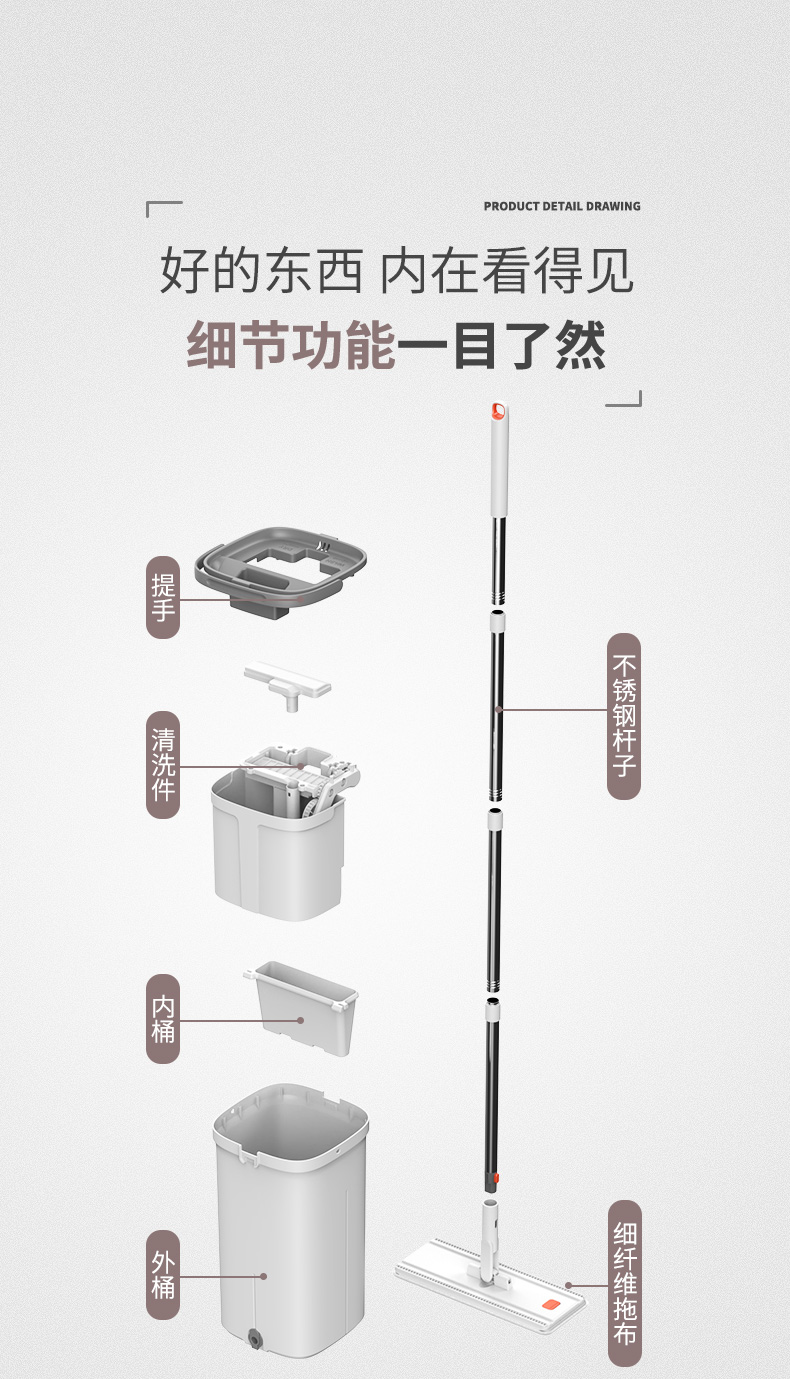 PRODUCT DETAIL DRAWING

好的东西 内在看得见

细节功能一目了然

提手

清洗件

内桶

外桶

不锈钢杆子

细纤维拖布