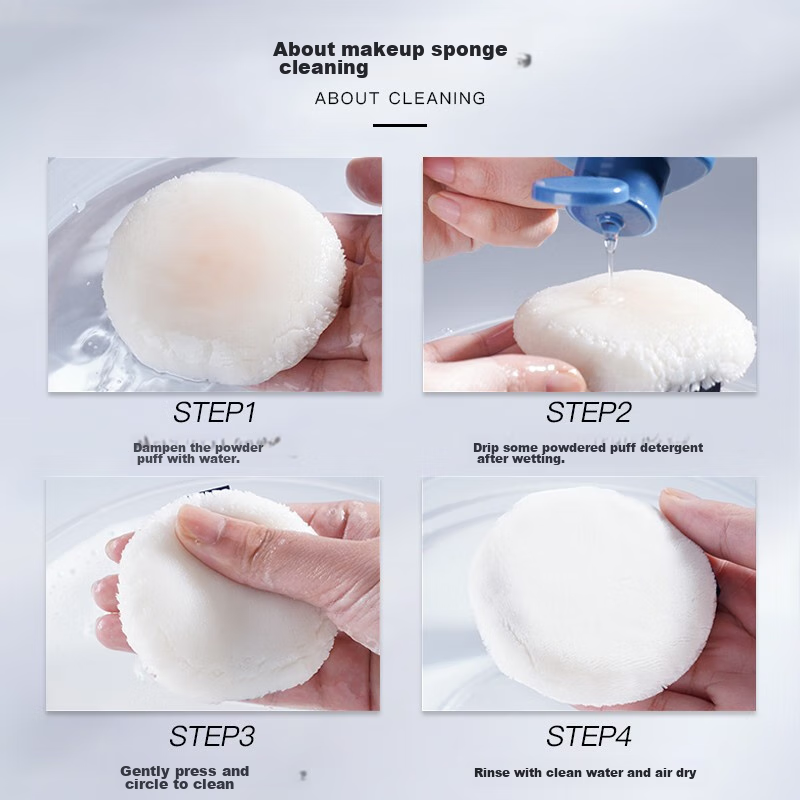 About makeup sponge cleaning

ABOUT CLEANING

STEP1

Dampen the powder puff with water.

STEP2

Drip some powdered puff detergent after wetting.

STEP3

Gently press and circle to clean

STEP4

Rinse with clean water and air dry