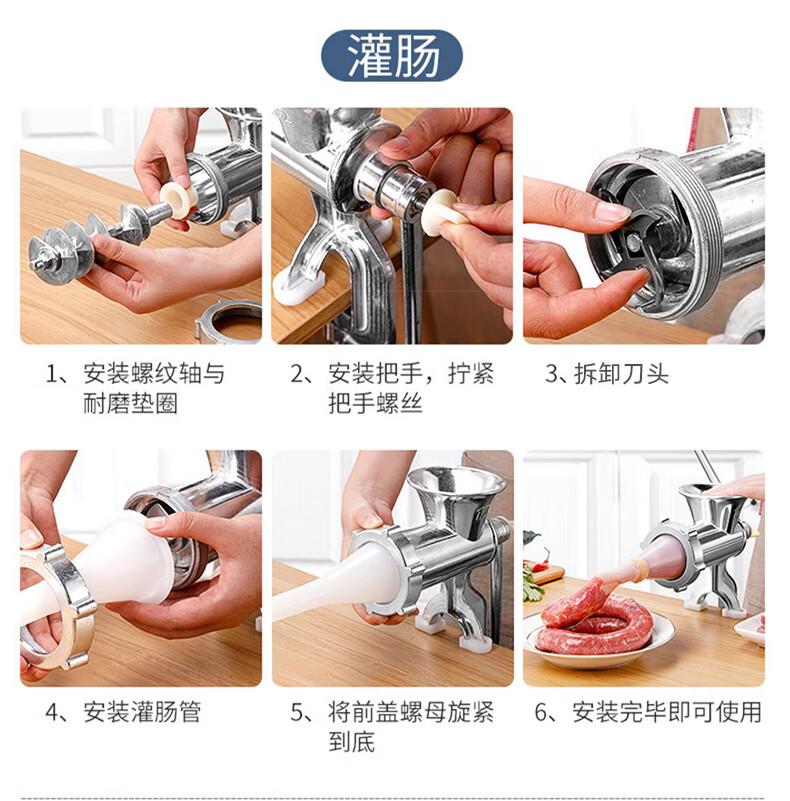 灌肠

1、安装螺纹轴与耐磨垫圈

2、安装把手，拧紧把手螺丝

3、拆卸刀头

4、安装灌肠管

5、将前盖螺母旋紧到底

6、安装完毕即可使用