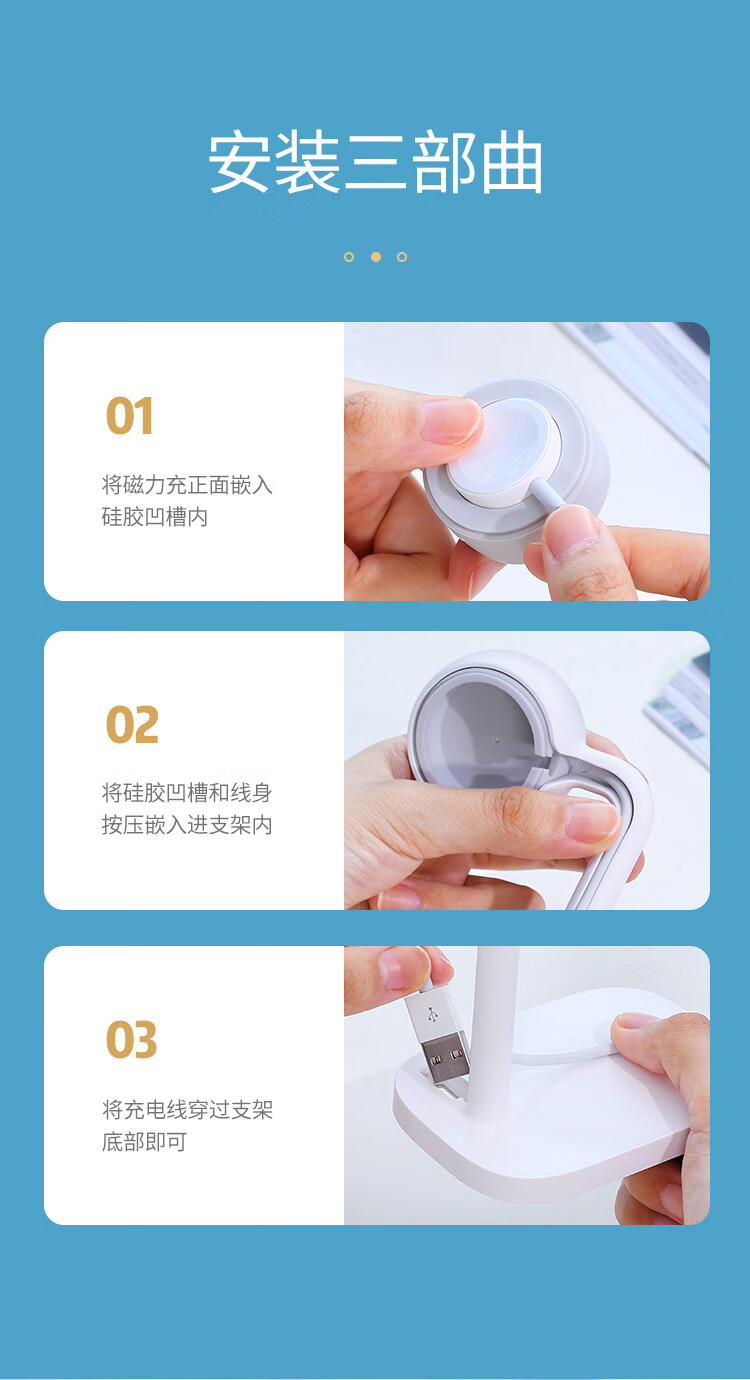 安装三部曲

01

将磁力充正面嵌入硅胶凹槽内

02

将硅胶凹槽和线身按压嵌入进支架内

03

将充电线穿过支架底部即可