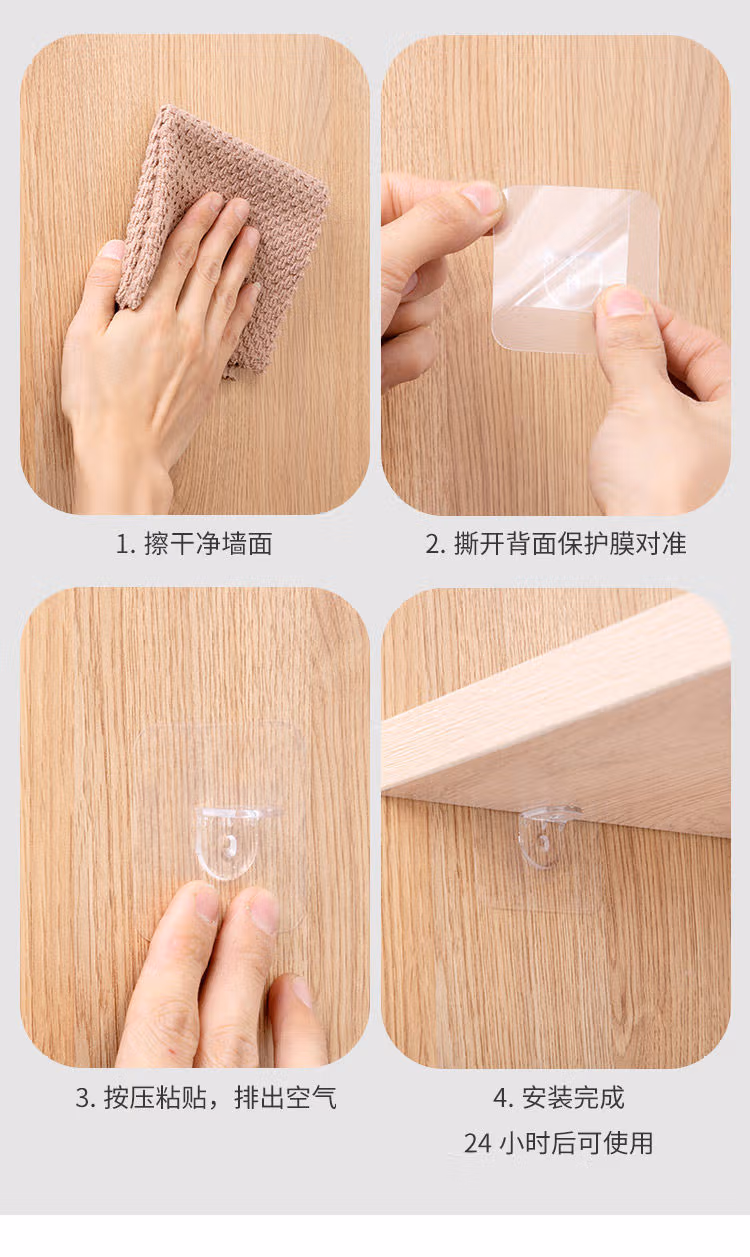 1. 擦干净墙面

2. 撕开背面保护膜对准

3. 按压粘贴，排出空气

4. 安装完成
24 小时后可使用