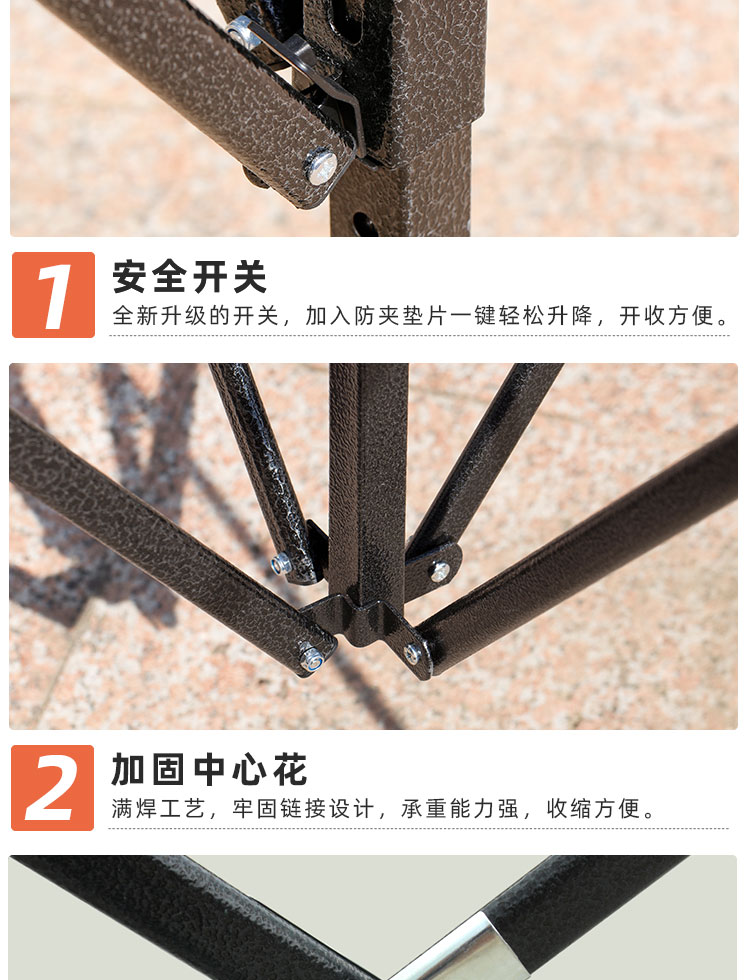 1
安全开关
全新升级的开关，加入防夹垫片一键轻松升降，开收方便。

2
加固中心花
满焊工艺，牢固链接设计，承重能力强，收缩方便。