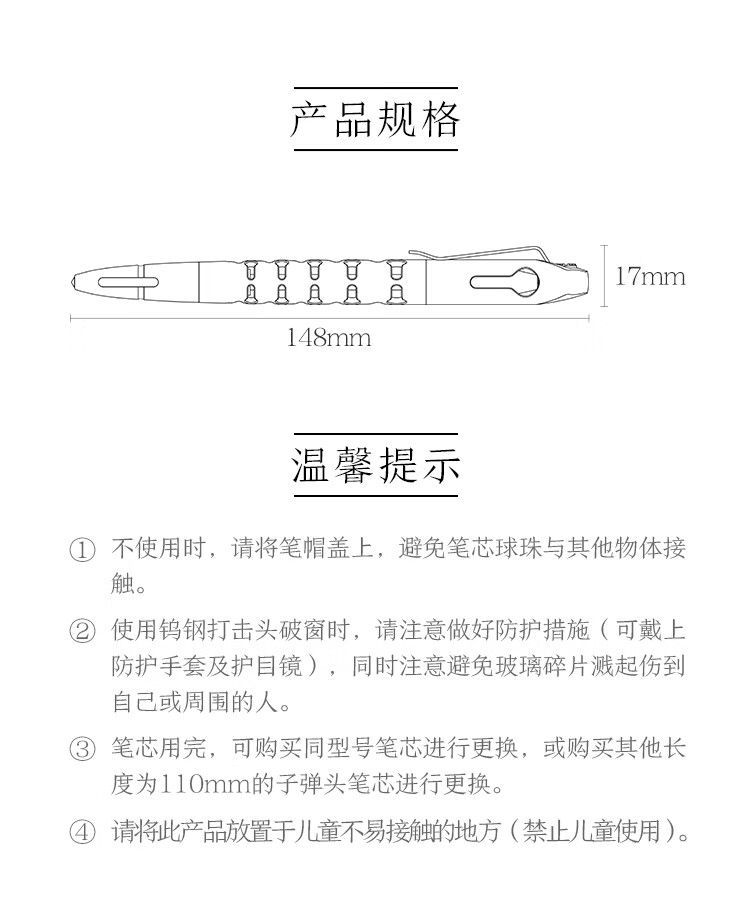 产品规格

17mm

148mm

温馨提示

① 不使用时，请将笔帽盖上，避免笔芯球珠与其他物体接触。

② 使用钨钢打击头破窗时，请注意做好防护措施（可戴上防护手套及护目镜），同时注意避免玻璃碎片溅起伤到自己或周围的人。

③ 笔芯用完，可购买同型号笔芯进行更换，或购买其他长度为110mm的子弹头笔芯进行更换。

④ 请将此产品放置于儿童不易接触的地方（禁止儿童使用）。