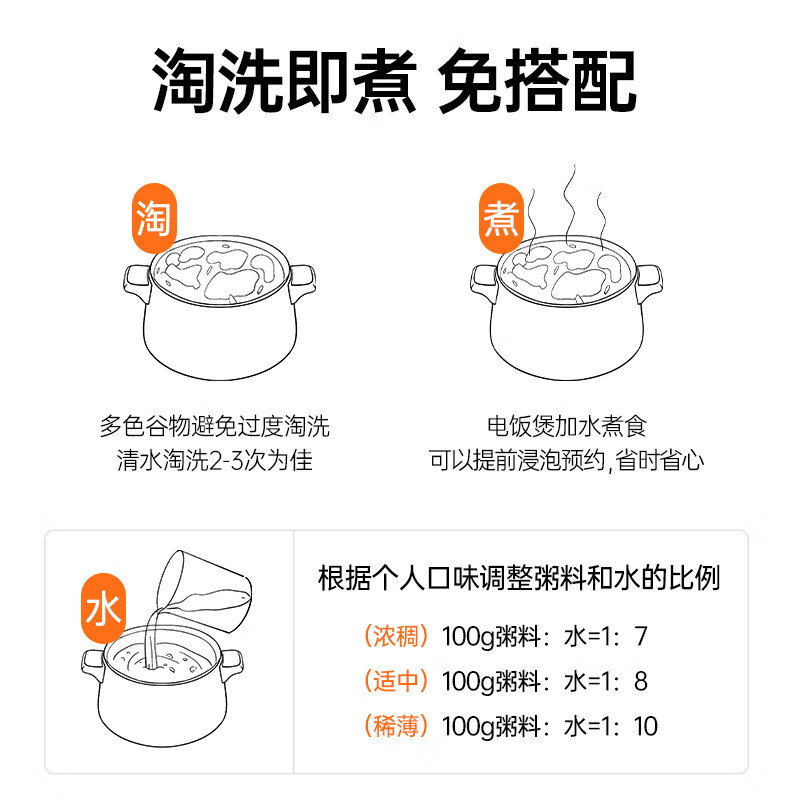 淘洗即煮 免搭配

淘

多色谷物避免过度淘洗
清水淘洗2-3次为佳

煮

电饭煲加水煮食
可以提前浸泡预约，省时省心

水

根据个人口味调整粥料和水的比例

（浓稠）100g粥料：水=1：7

（适中）100g粥料：水=1：8

（稀薄）100g粥料：水=1：10