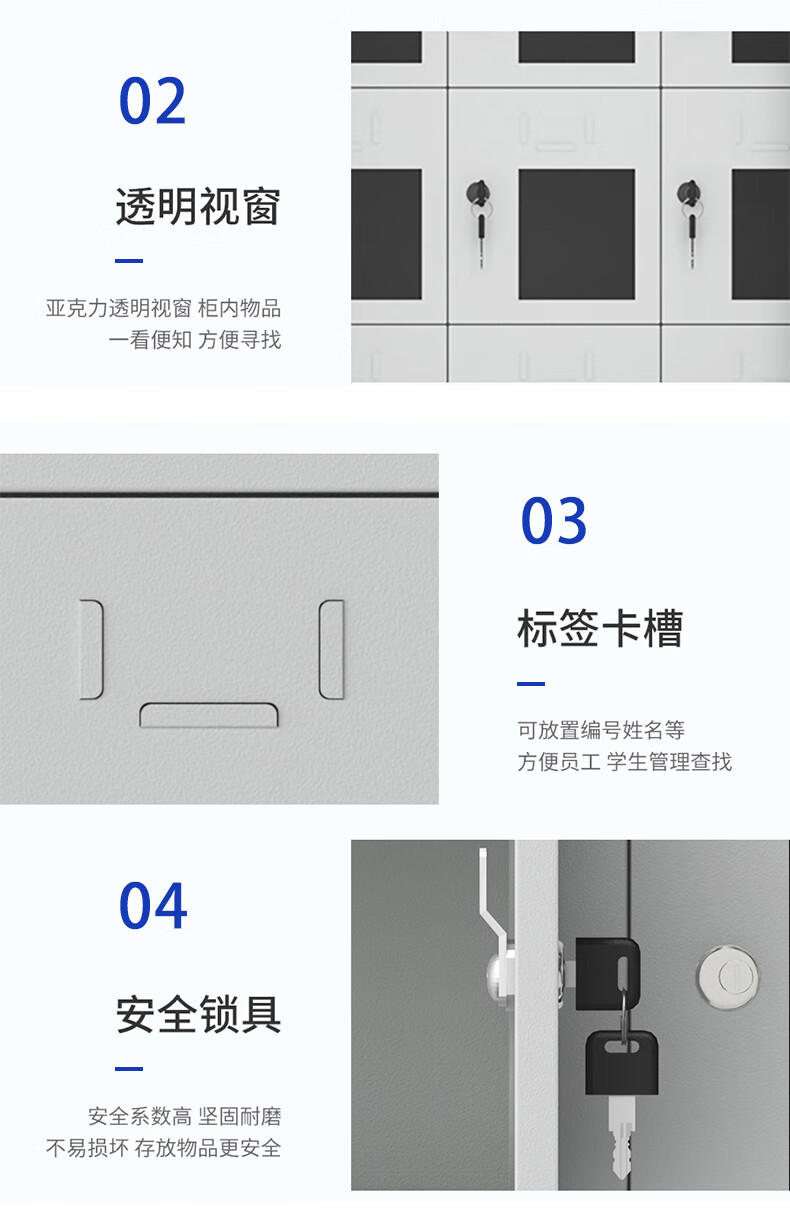 02

透明视窗

亚克力透明视窗 柜内物品
一看便知 方便寻找

03

标签卡槽

可放置编号姓名等
方便员工 学生管理查找

04

安全锁具

安全系数高 坚固耐磨
不易损坏 存放物品更安全