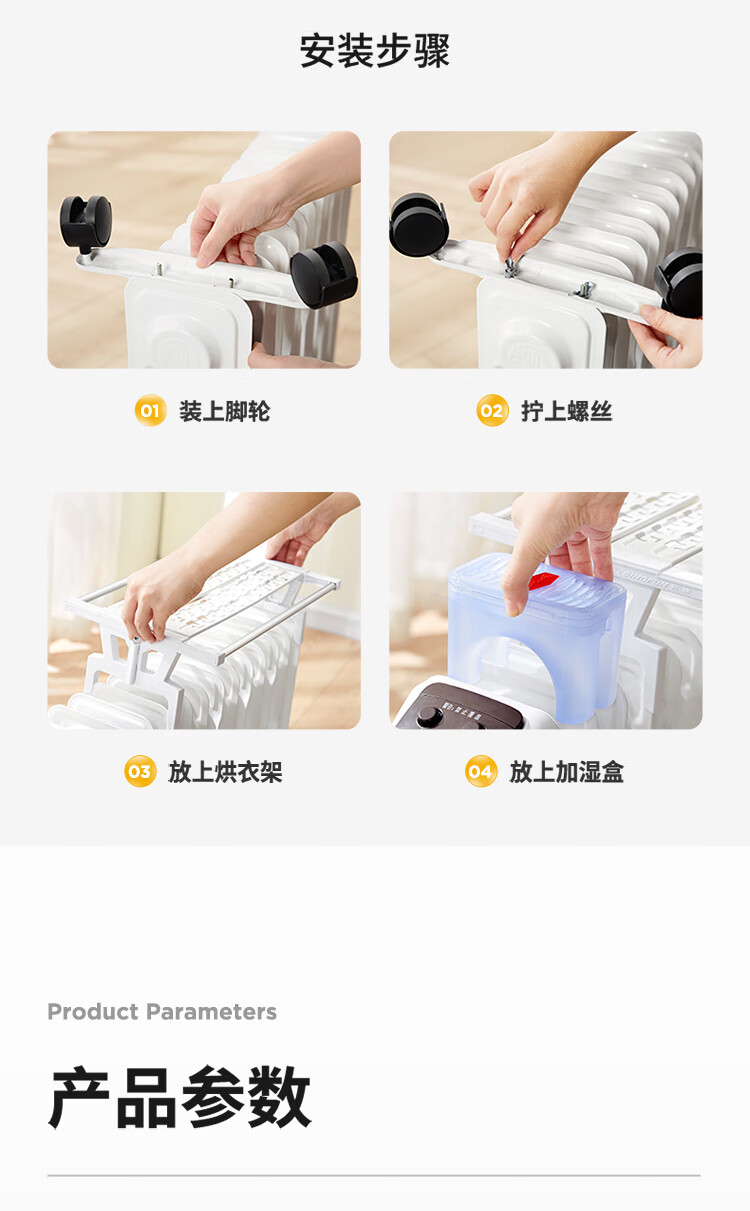 安装步骤

01 装上脚轮

02 拧上螺丝

03 放上烘衣架

04 放上加湿盒

Product Parameters

产品参数