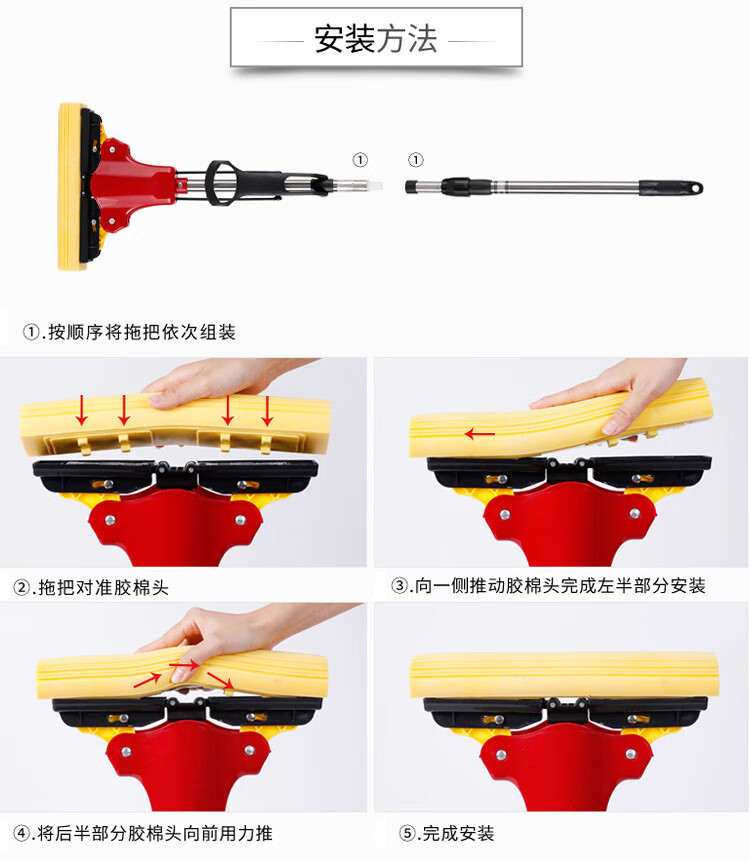 安装方法

①

①

①.按顺序将拖把依次组装

②.拖把对准胶棉头

③.向一侧推动胶棉头完成左半部分安装

④.将后半部分胶棉头向前用力推

⑤.完成安装