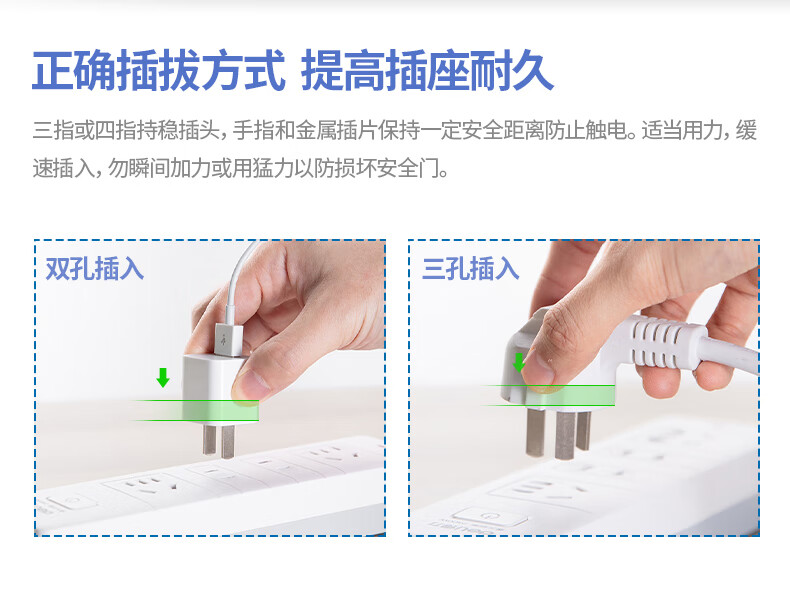 正确插拔方式 提高插座耐久

三指或四指持稳插头，手指和金属插片保持一定安全距离防止触电。适当用力，缓速插入，勿瞬间加力或用猛力以防损坏安全门。

双孔插入

三孔插入