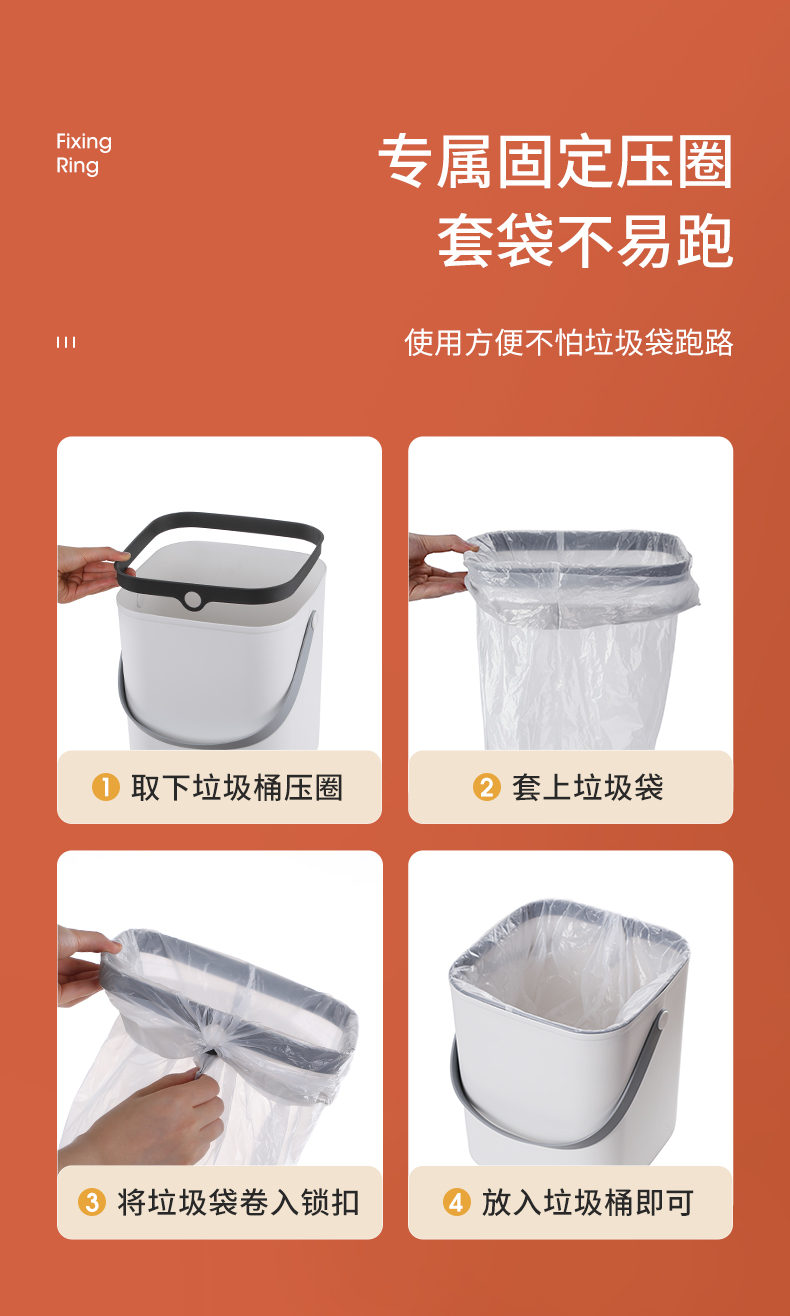 Fixing Ring

专属固定压圈
套袋不易跑

使用方便不怕垃圾袋跑路

1 取下垃圾桶压圈

2 套上垃圾袋

3 将垃圾袋卷入锁扣

4 放入垃圾桶即可