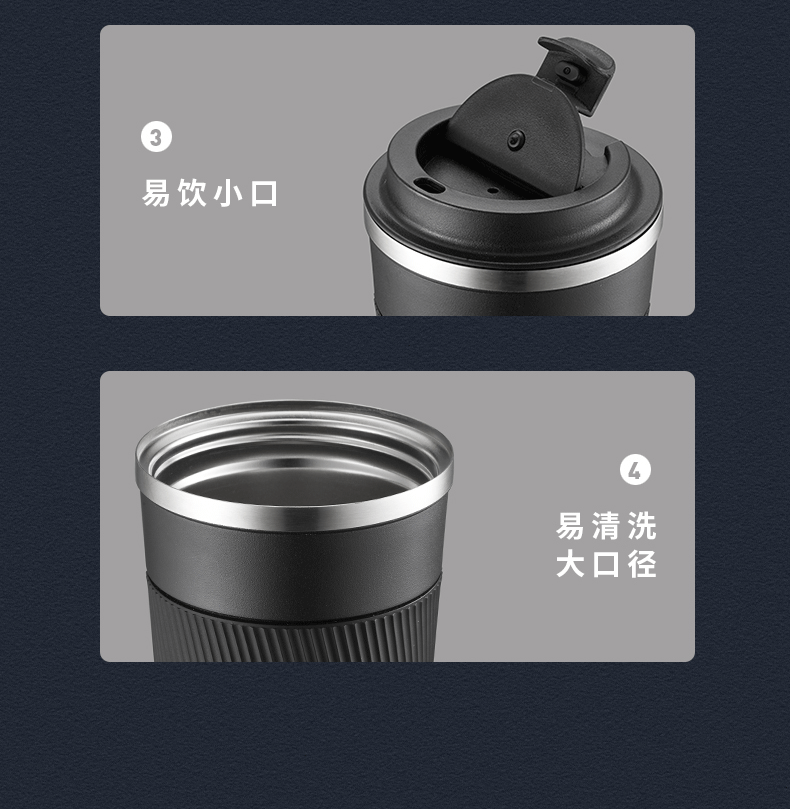 3

易饮小口

4

易清洗
大口径