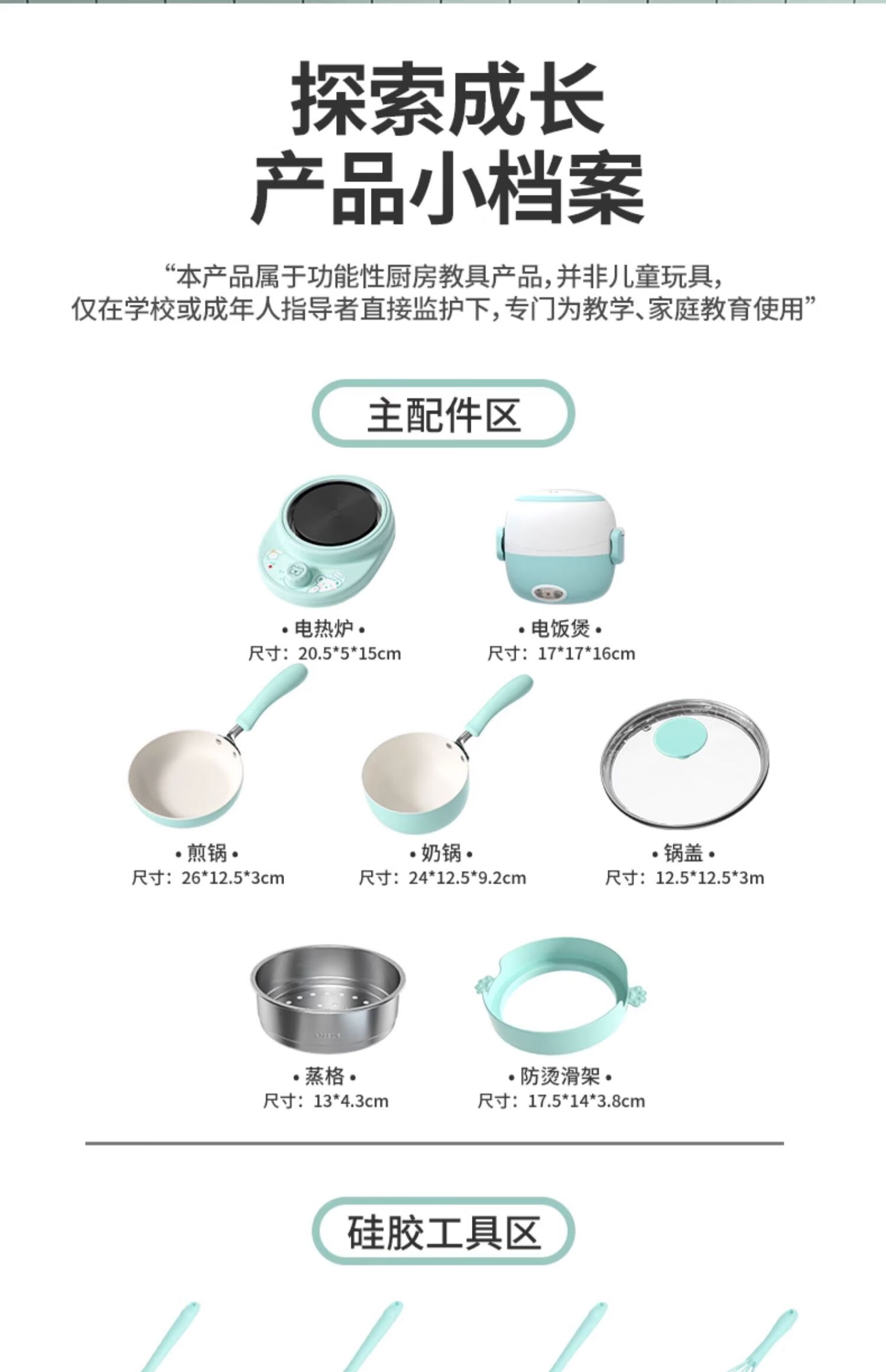 探索成长
产品小档案

“本产品属于功能性厨房教具产品，并非儿童玩具，仅在学校或成年人指导者直接监护下，专门为教学、家庭教育使用”

主配件区

• 电热炉 •
尺寸：20.5*5*15cm

• 电饭煲 •
尺寸：17*17*16cm

• 煎锅 •
尺寸：26*12.5*3cm

• 奶锅 •
尺寸：24*12.5*9.2cm

• 锅盖 •
尺寸：12.5*12.5*3m

• 蒸格 •
尺寸：13*4.3cm

• 防烫滑架 •
尺寸：17.5*14*3.8cm

硅胶工具区