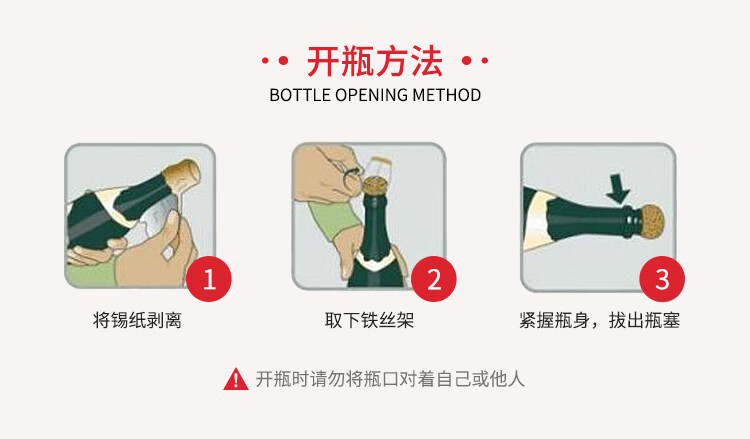 开瓶方法
BOTTLE OPENING METHOD

1
将锡纸剥离

2
取下铁丝架

3
紧握瓶身，拔出瓶塞

开瓶时请勿将瓶口对着自己或他人