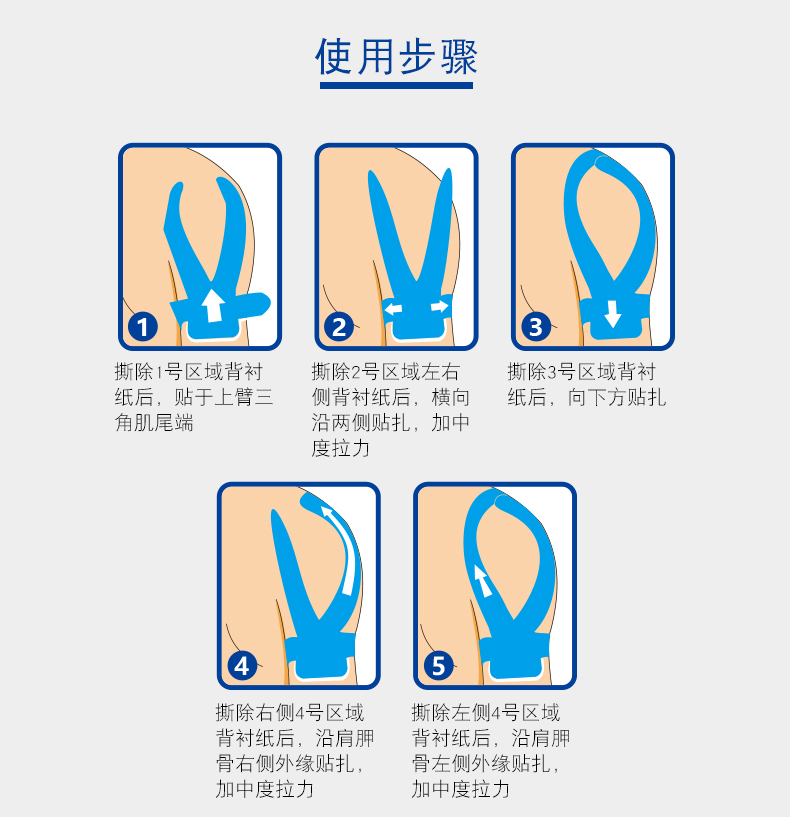 使用步骤

1

撕除1号区域背衬纸后，贴于上臂三角肌尾端

2

撕除2号区域左右侧背衬纸后，横向沿两侧贴扎，加中度拉力

3

撕除3号区域背衬纸后，向下方贴扎

4

撕除右侧4号区域背衬纸后，沿肩胛骨右侧外缘贴扎，加中度拉力

5

撕除左侧4号区域背衬纸后，沿肩胛骨左侧外缘贴扎，加中度拉力