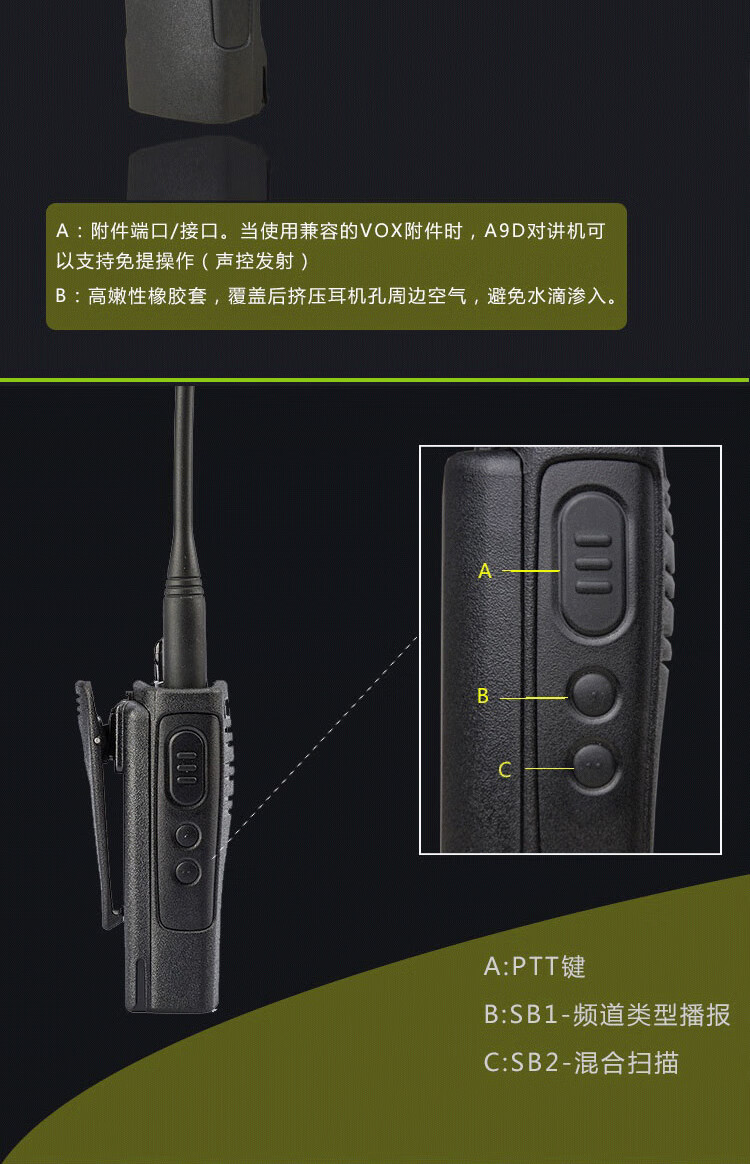 A：附件端口/接口。当使用兼容的VOX附件时，A9D对讲机可以支持免提操作（声控发射）

B：高嫩性橡胶套，覆盖后挤压耳机孔周边空气，避免水滴渗入。

A

B

C

A:PTT键

B:SB1-频道类型播报

C:SB2-混合扫描