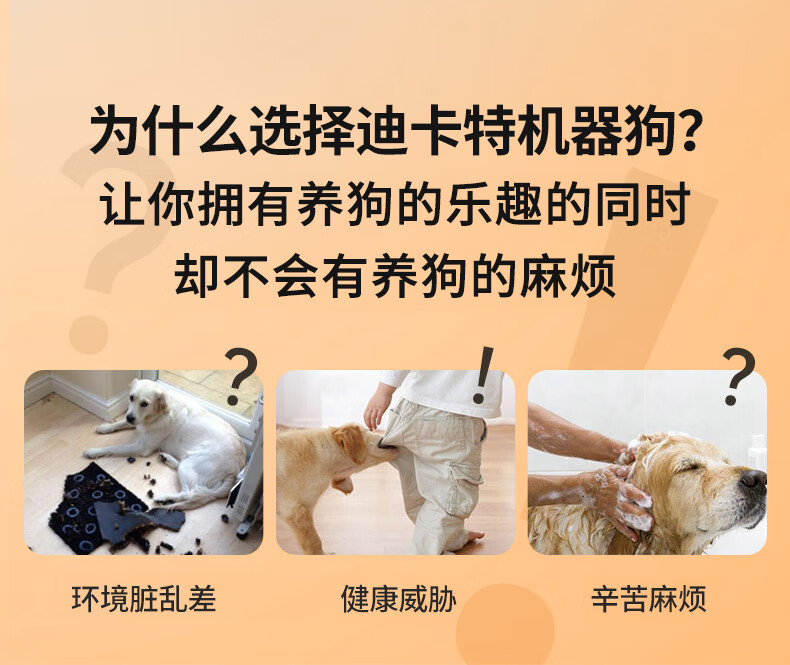 为什么选择迪卡特机器狗?
让你拥有养狗的乐趣的同时
却不会有养狗的麻烦

?

!

?

环境脏乱差

健康威胁

辛苦麻烦