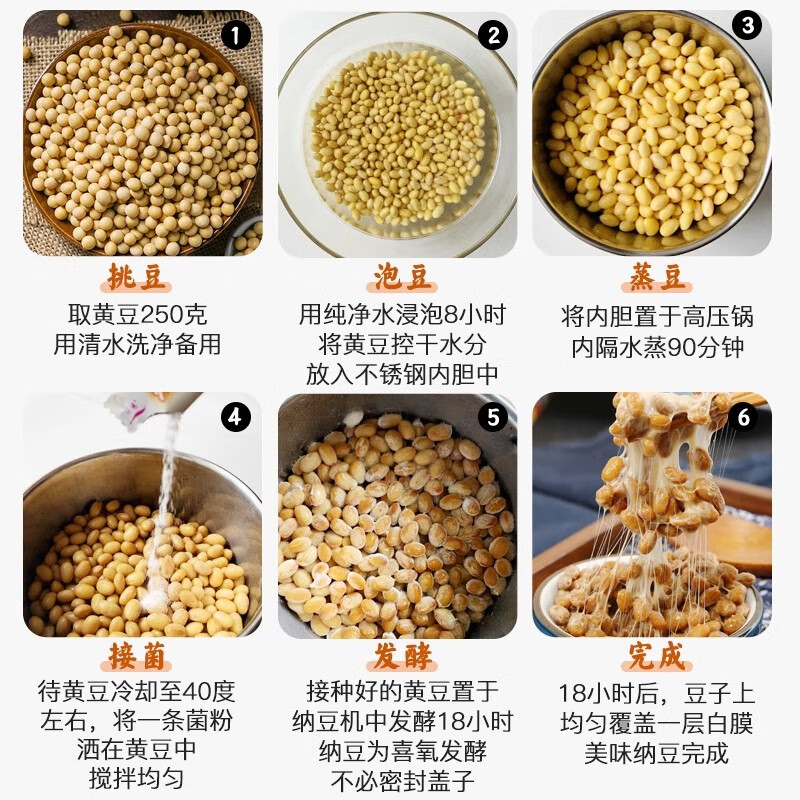 1
挑豆
取黄豆250克
用清水洗净备用

2
泡豆
用纯净水浸泡8小时
将黄豆控干水分
放入不锈钢内胆中

3
蒸豆
将内胆置于高压锅
内隔水蒸90分钟

4
接菌
待黄豆冷却至40度
左右，将一条菌粉
洒在黄豆中
搅拌均匀

5
发酵
接种好的黄豆置于
纳豆机中发酵18小时
纳豆为喜氧发酵
不必密封盖子

6
完成
18小时后，豆子上
均匀覆盖一层白膜
美味纳豆完成