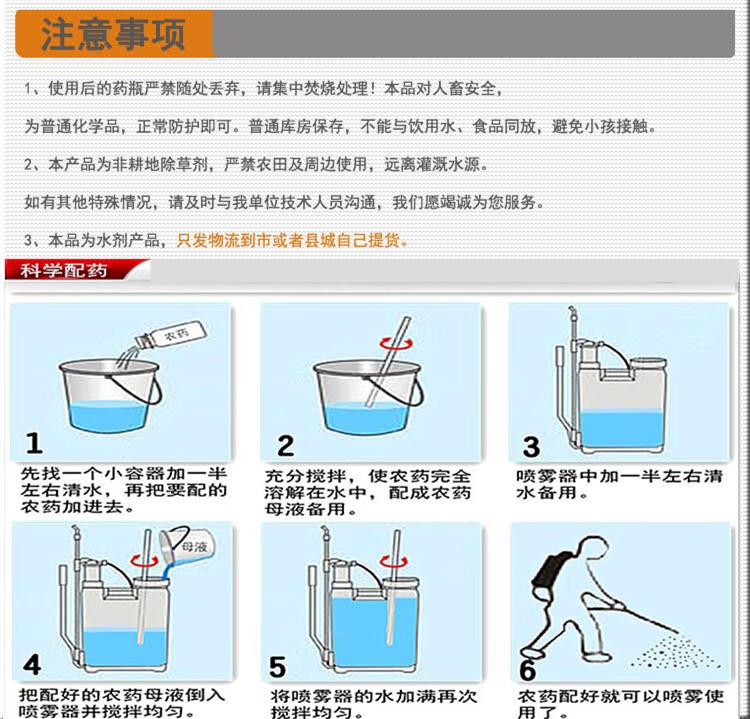 注意事项

1、使用后的药瓶严禁随处丢弃，请集中焚烧处理！本品对人畜安全，

为普通化学品，正常防护即可。普通库房保存，不能与饮用水、食品同放，避免小孩接触。

2、本产品为非耕地除草剂，严禁农田及周边使用，远离灌溉水源。

如有其他特殊情况，请及时与我单位技术人员沟通，我们愿竭诚为您服务。

3、本品为水剂产品，只发物流到市或者县城自己提货。

科学配药

农药

1
先找一个小容器加一半左右清水，再把要配的农药加进去。

2
充分搅拌，使农药完全溶解在水中，配成农药母液备用。

3
喷雾器中加一半左右清水备用。

母液

4
把配好的农药母液倒入喷雾器并搅拌均匀。

5
将喷雾器的水加满再次搅拌均匀。

6
农药配好就可以喷雾使用了。