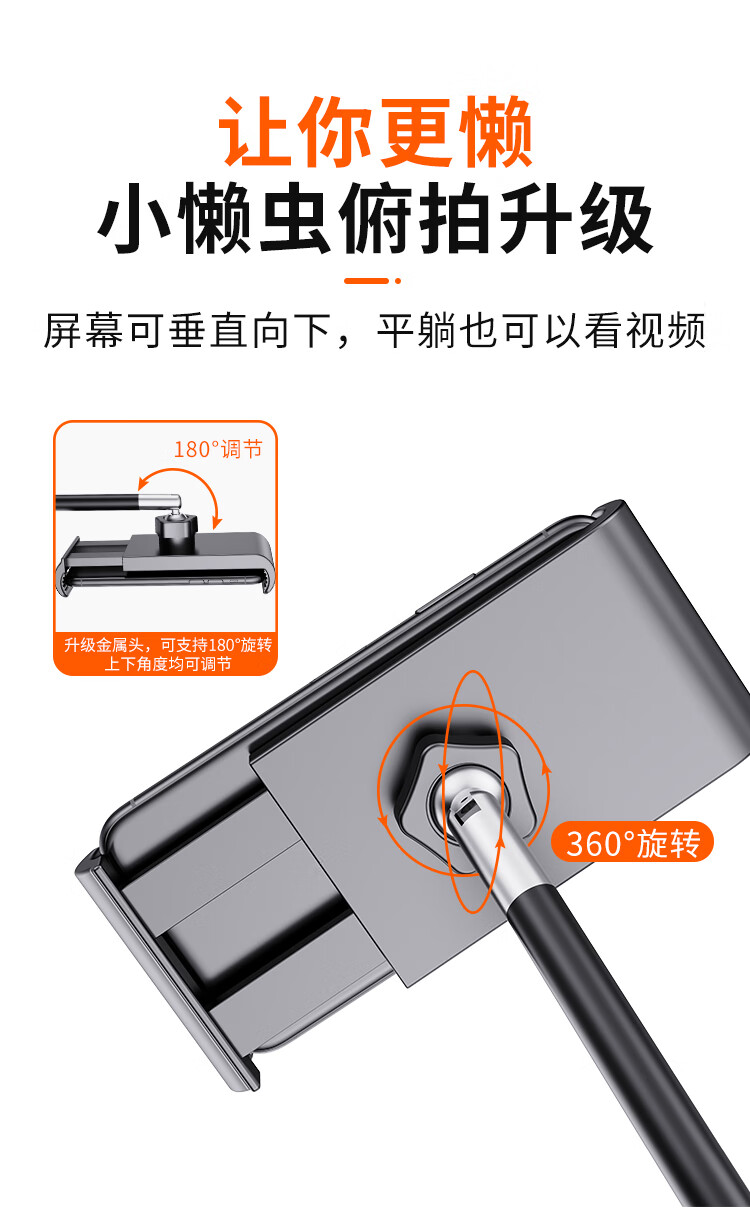 让你更懒
小懒虫俯拍升级

屏幕可垂直向下，平躺也可以看视频

180°调节

升级金属头，可支持180°旋转
上下角度均可调节

360°旋转