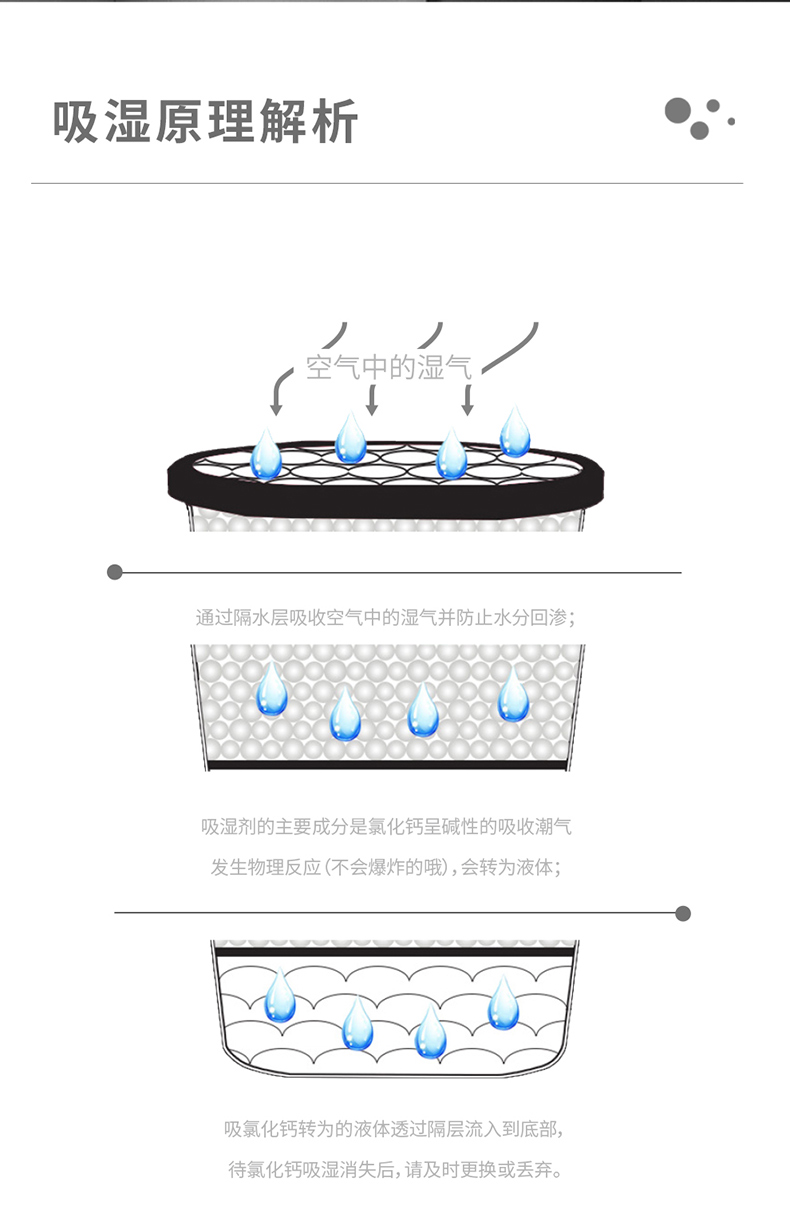 吸湿原理解析

空气中的湿气

通过隔水层吸收空气中的湿气并防止水分回渗；

吸湿剂的主要成分是氯化钙呈碱性的吸收潮气

发生物理反应（不会爆炸的哦），会转为液体；

吸氯化钙转为的液体透过隔层流入到底部，

待氯化钙吸湿消失后，请及时更换或丢弃。