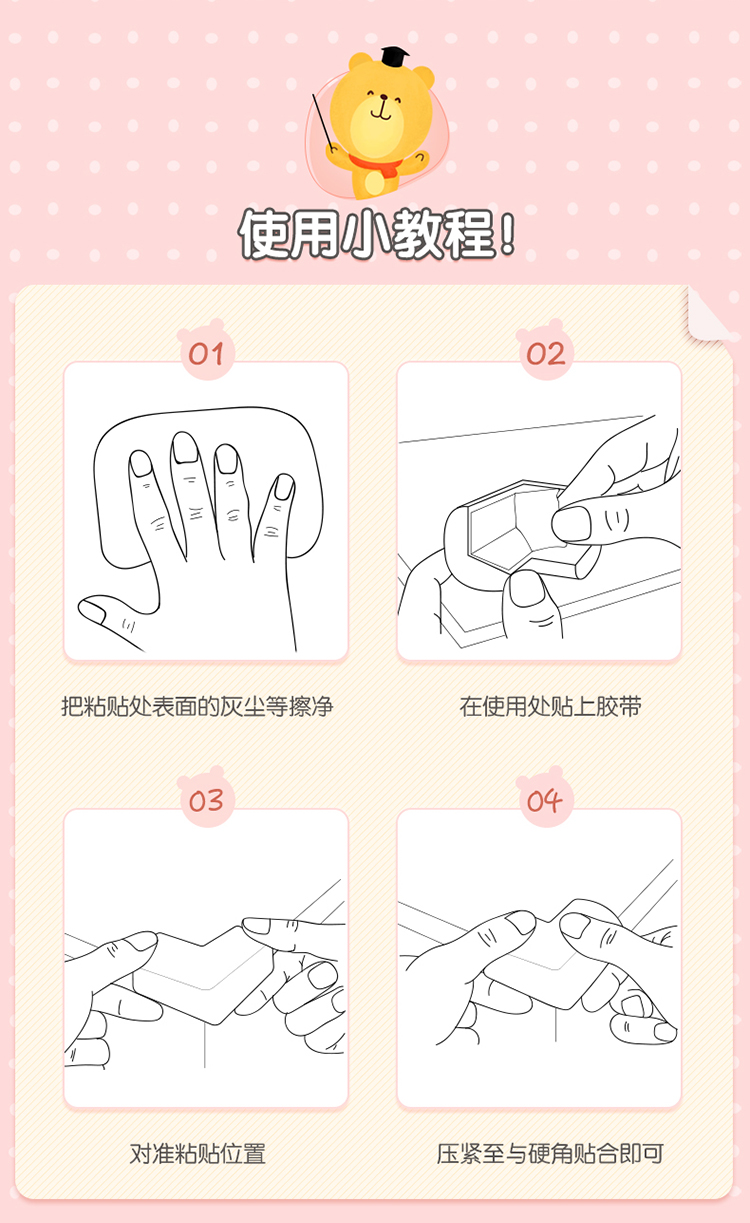 使用小教程！

01

把粘贴处表面的灰尘等擦净

02

在使用处贴上胶带

03

对准粘贴位置

04

压紧至与硬角贴合即可