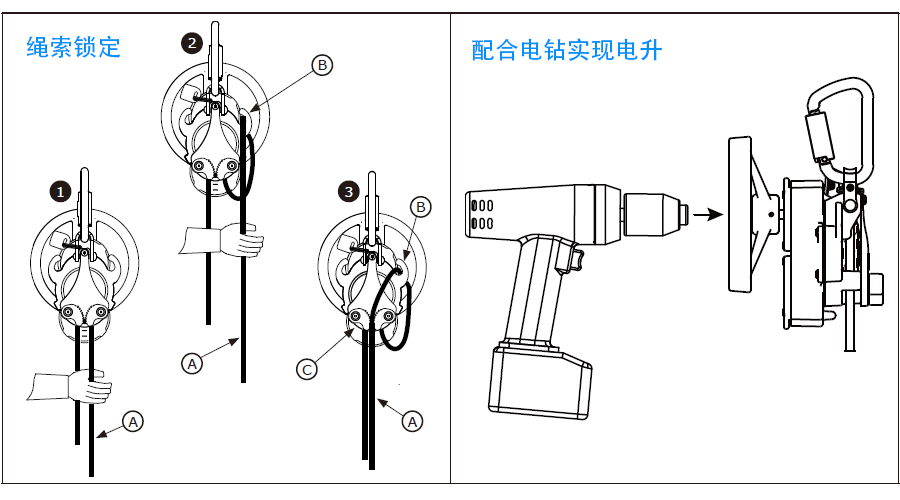 绳索锁定

2

B

1

3

B

A

C

A

A

配合电钻实现电升