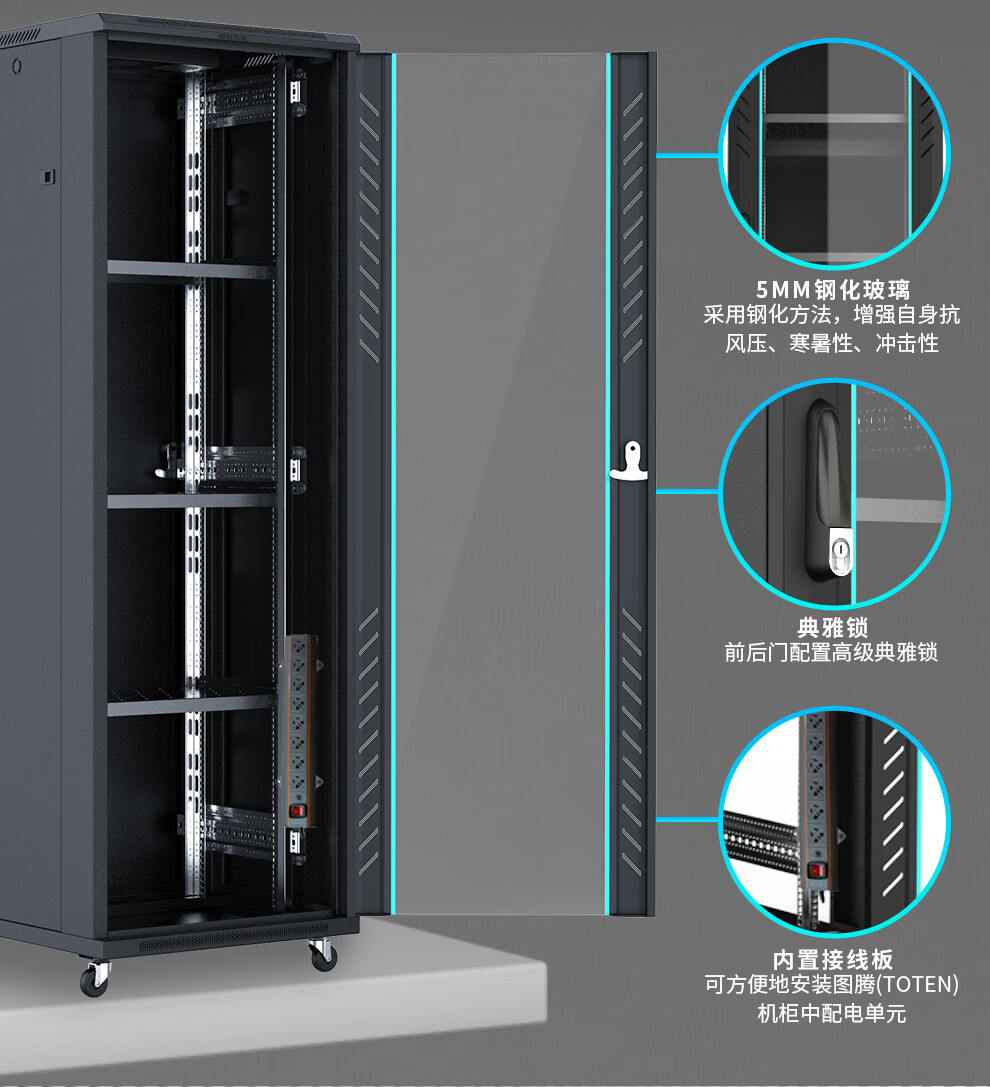 5MM钢化玻璃
采用钢化方法，增强自身抗风压、寒暑性、冲击性

典雅锁
前后门配置高级典雅锁

内置接线板
可方便地安装图腾(TOTEN)机柜中配电单元