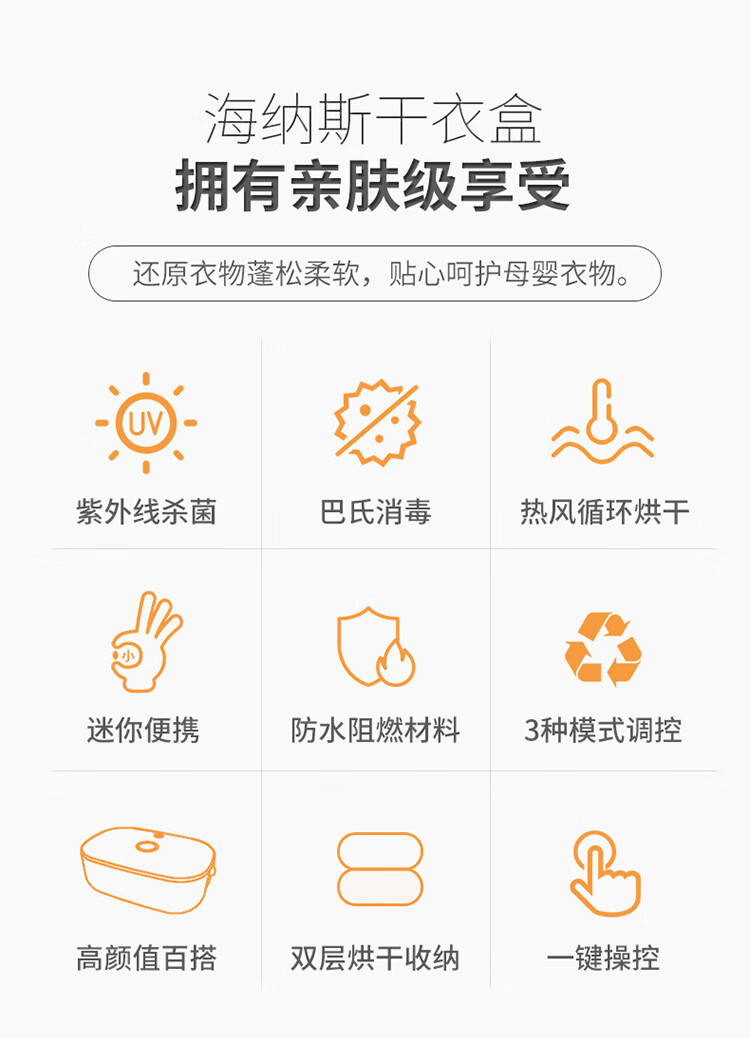 海纳斯干衣盒
拥有亲肤级享受

还原衣物蓬松柔软，贴心呵护母婴衣物。

UV
紫外线杀菌

巴氏消毒

热风循环烘干

小
迷你便携

防水阻燃材料

3种模式调控

高颜值百搭

双层烘干收纳

一键操控