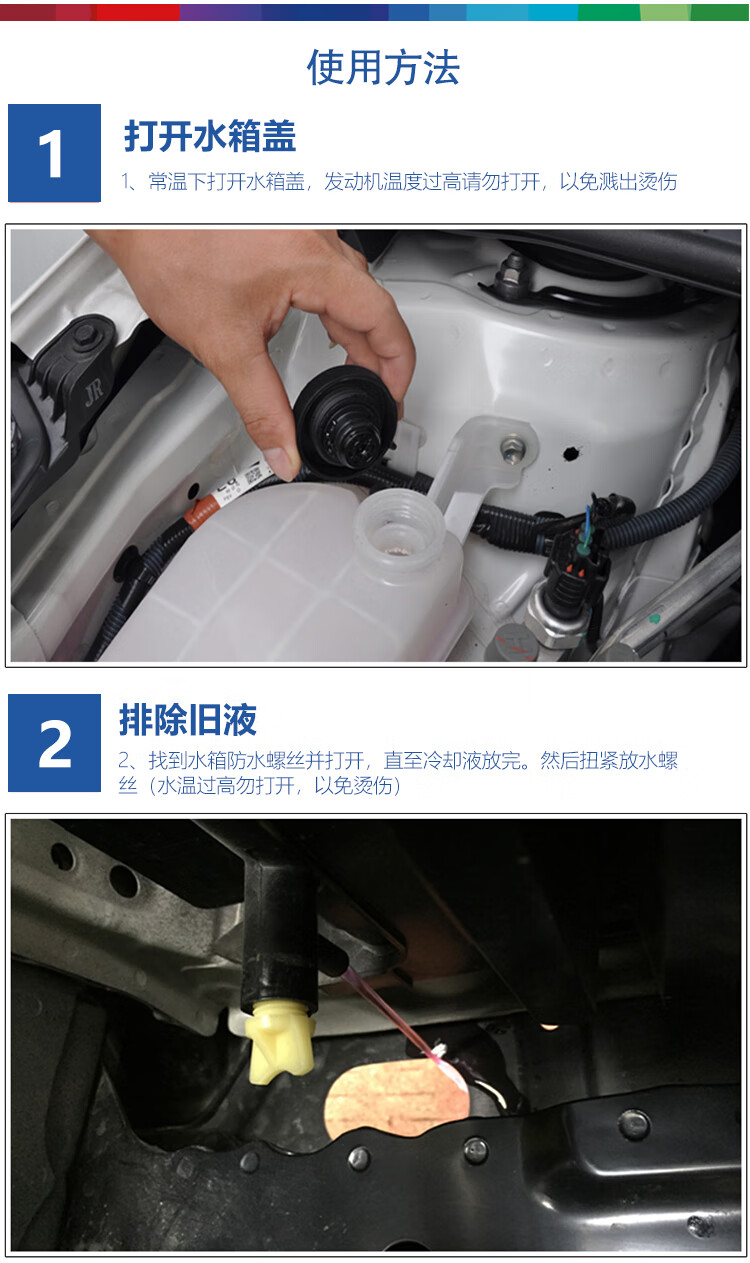 使用方法

1

打开水箱盖

1、常温下打开水箱盖，发动机温度过高请勿打开，以免溅出烫伤

JR

2

排除旧液

2、找到水箱防水螺丝并打开，直至冷却液放完。然后扭紧放水螺丝（水温过高勿打开，以免烫伤）