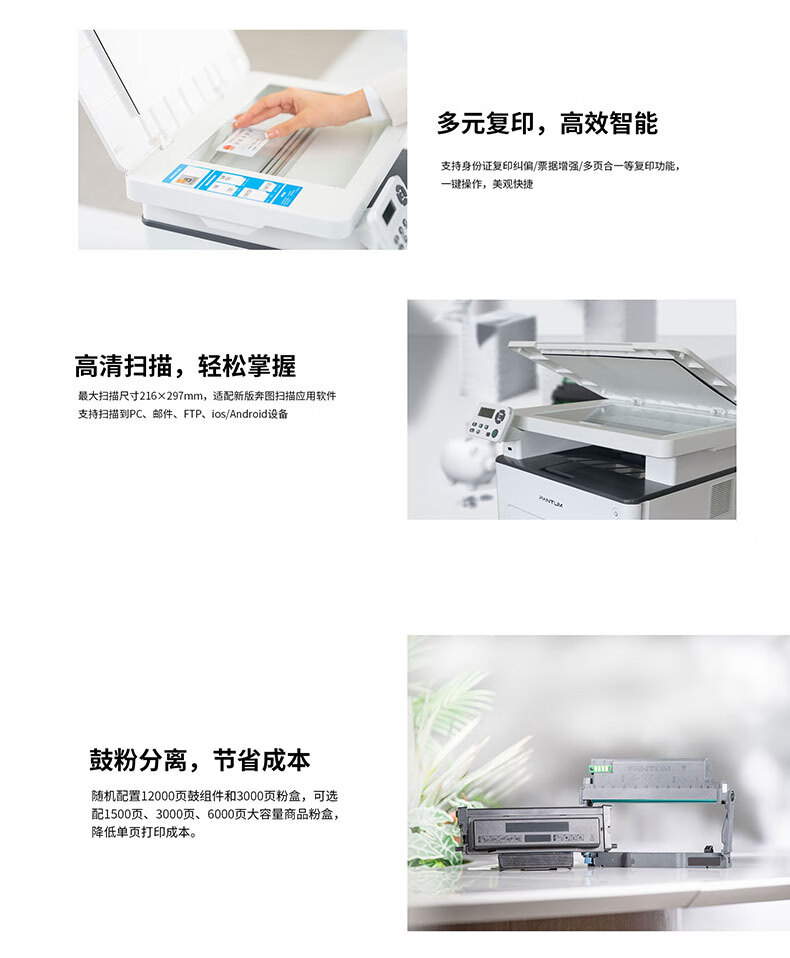 多元复印，高效智能

支持身份证复印纠偏/票据增强/多页合一等复印功能，一键操作，美观快捷

高清扫描，轻松掌握

最大扫描尺寸216×297mm，适配新版奔图扫描应用软件
支持扫描到PC、邮件、FTP、ios/Android设备

PANTUM

鼓粉分离，节省成本

随机配置12000页鼓组件和3000页粉盒，可选配1500页、3000页、6000页大容量商品粉盒，降低单页打印成本。

PANTUM