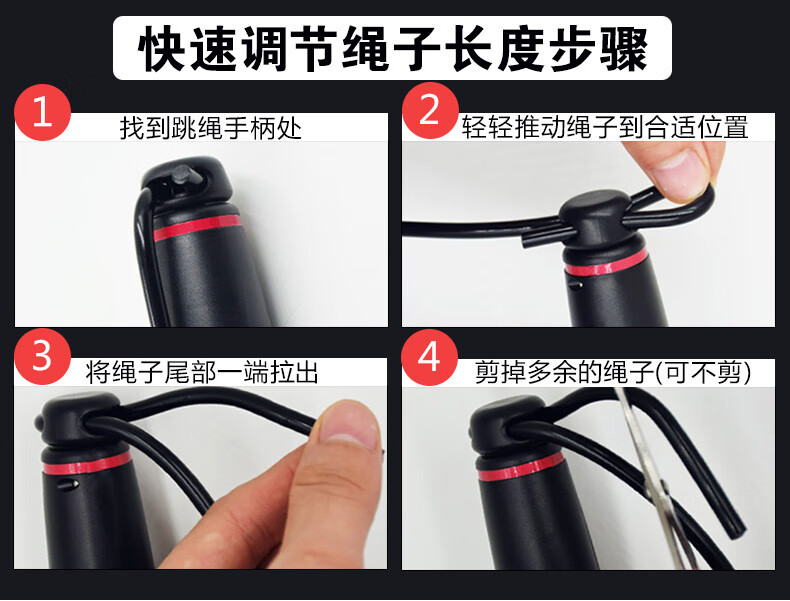 快速调节绳子长度步骤

1 找到跳绳手柄处

2 轻轻推动绳子到合适位置

3 将绳子尾部一端拉出

4 剪掉多余的绳子(可不剪)