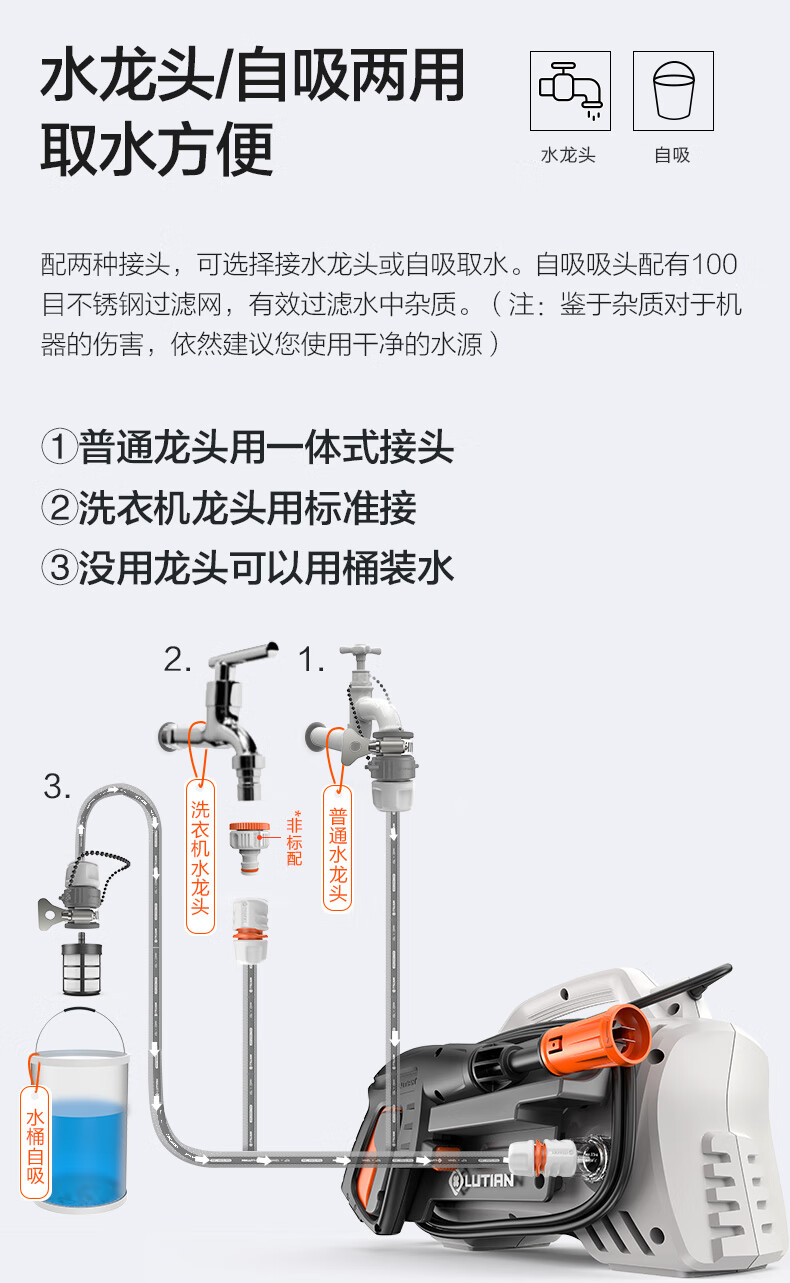 水龙头/自吸两用
取水方便

水龙头　自吸

配两种接头，可选择接水龙头或自吸取水。自吸吸头配有100目不锈钢过滤网，有效过滤水中杂质。（注：鉴于杂质对于机器的伤害，依然建议您使用干净的水源）

①普通龙头用一体式接头
②洗衣机龙头用标准接
③没用龙头可以用桶装水

2.　1.

3.

洗衣机水龙头

*非标配

普通水龙头

水桶自吸

LUTIAN