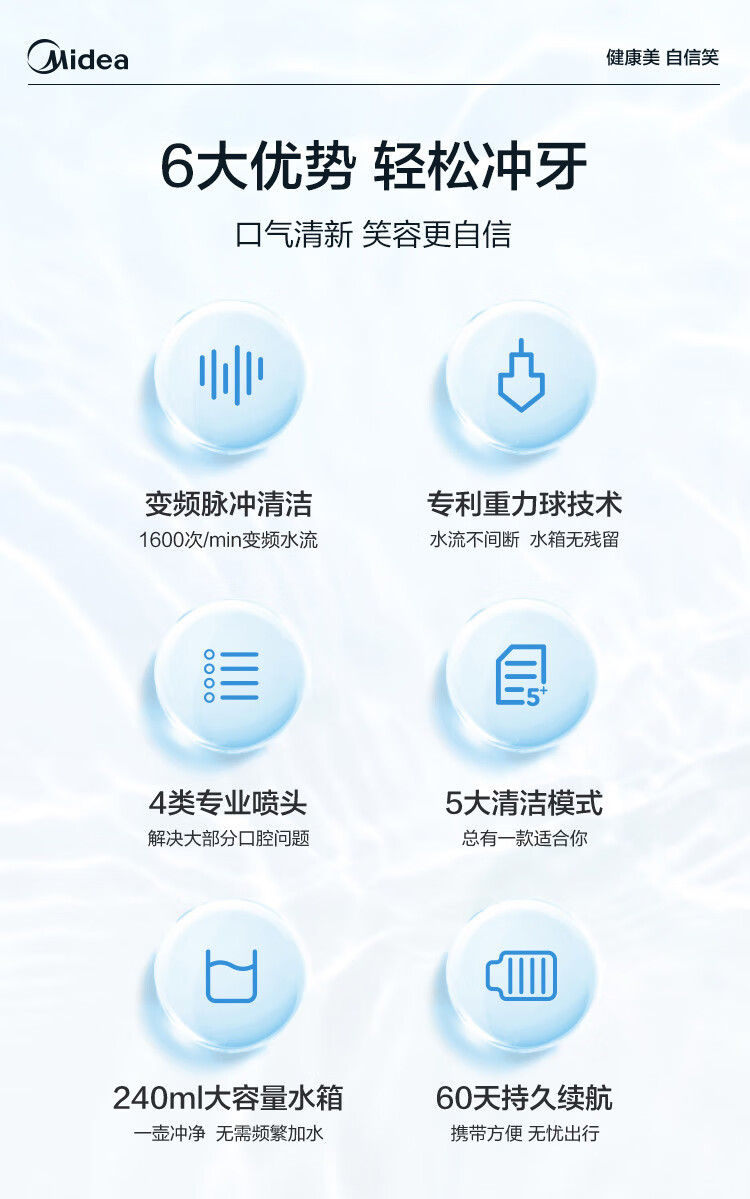 Midea

健康美 自信笑

6大优势 轻松冲牙

口气清新 笑容更自信

变频脉冲清洁
1600次/min变频水流

专利重力球技术
水流不间断 水箱无残留

4类专业喷头
解决大部分口腔问题

5+

5大清洁模式
总有一款适合你

240ml大容量水箱
一壶冲净 无需频繁加水

60天持久续航
携带方便 无忧出行