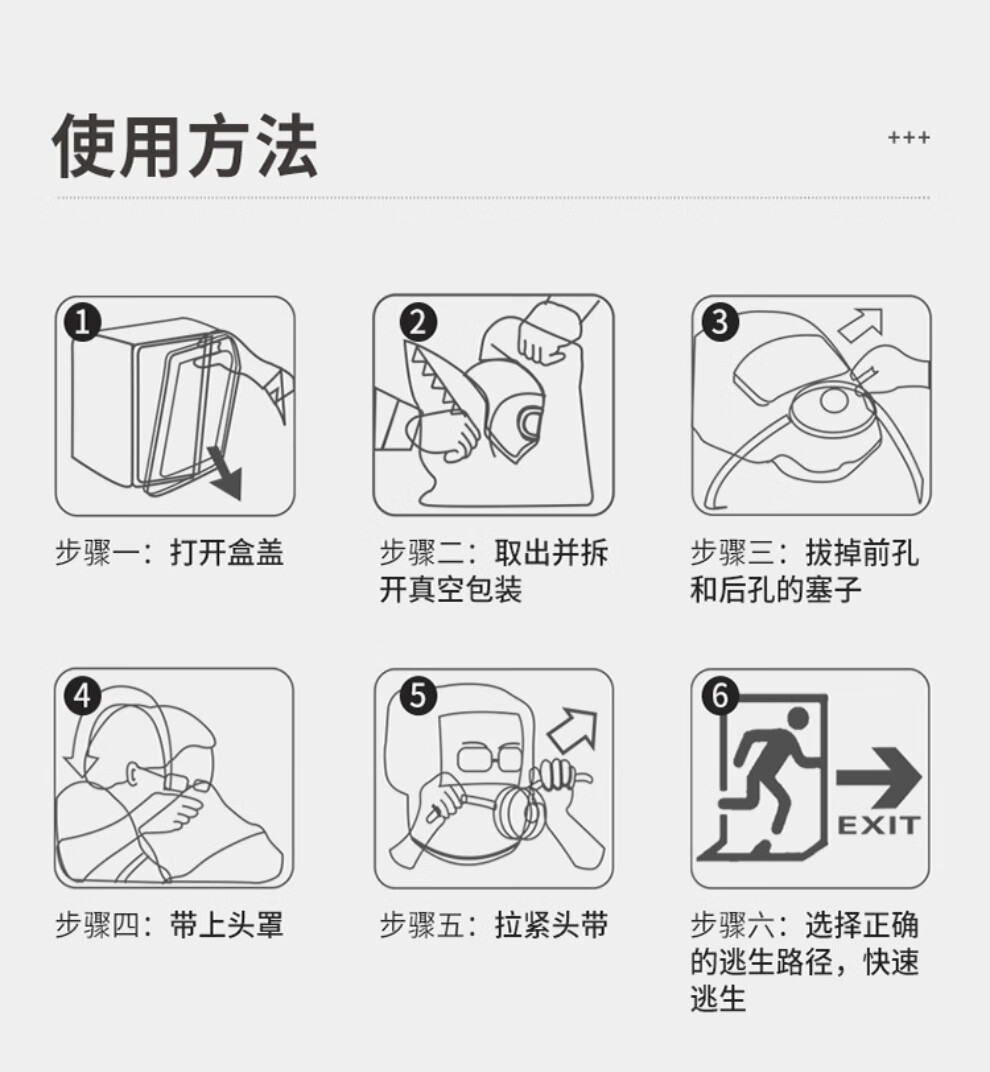 使用方法

+++

1

步骤一：打开盒盖

2

步骤二：取出并拆开真空包装

3

步骤三：拔掉前孔和后孔的塞子

4

步骤四：带上头罩

5

步骤五：拉紧头带

6

EXIT

步骤六：选择正确的逃生路径，快速逃生