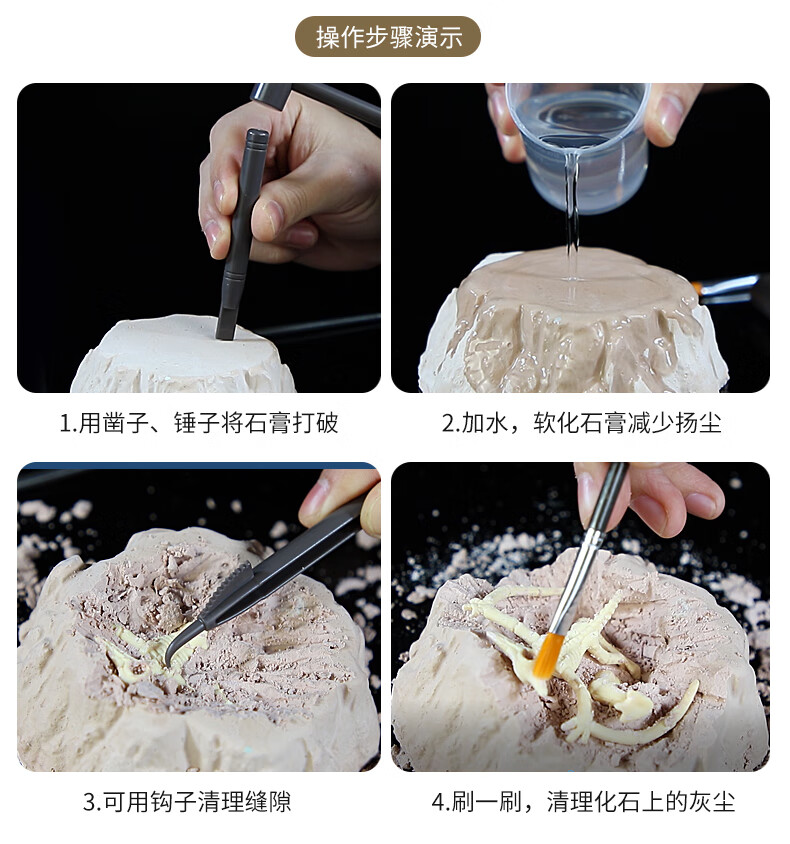 操作步骤演示

1.用凿子、锤子将石膏打破

2.加水，软化石膏减少扬尘

3.可用钩子清理缝隙

4.刷一刷，清理化石上的灰尘