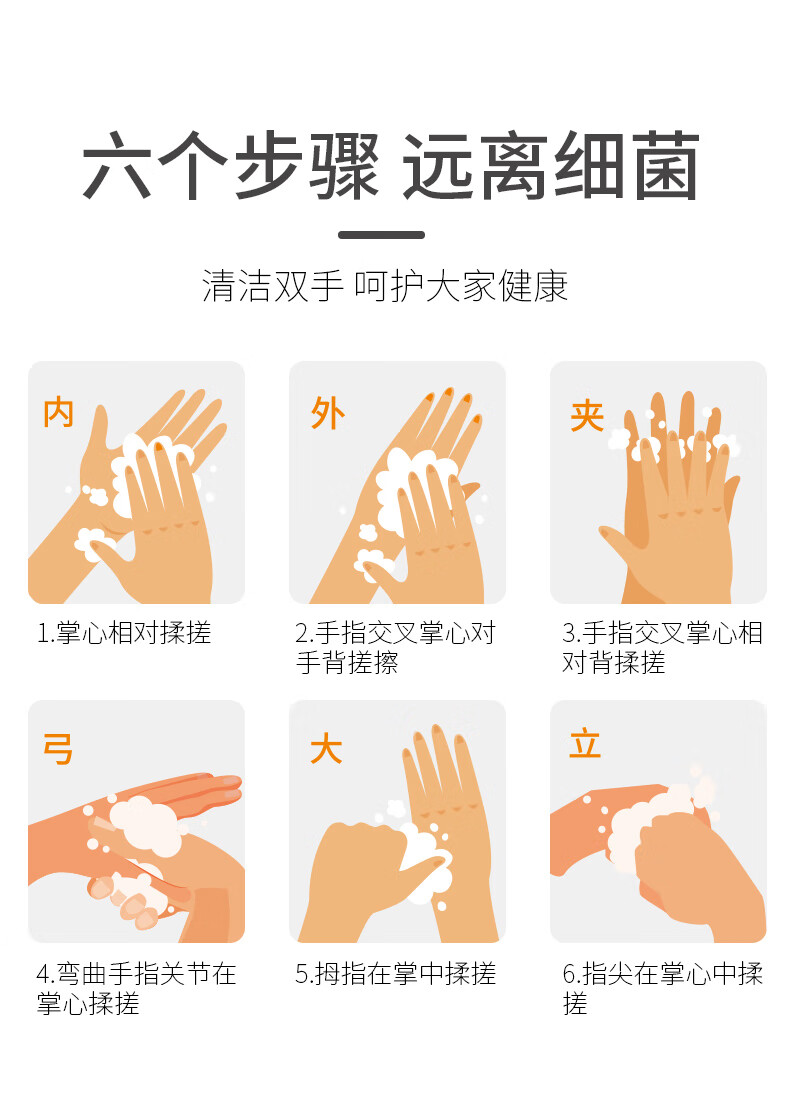 六个步骤 远离细菌

清洁双手 呵护大家健康

内

1.掌心相对揉搓

外

2.手指交叉掌心对手背搓擦

夹

3.手指交叉掌心相对背揉搓

弓

4.弯曲手指关节在掌心揉搓

大

5.拇指在掌中揉搓

立

6.指尖在掌心中揉搓