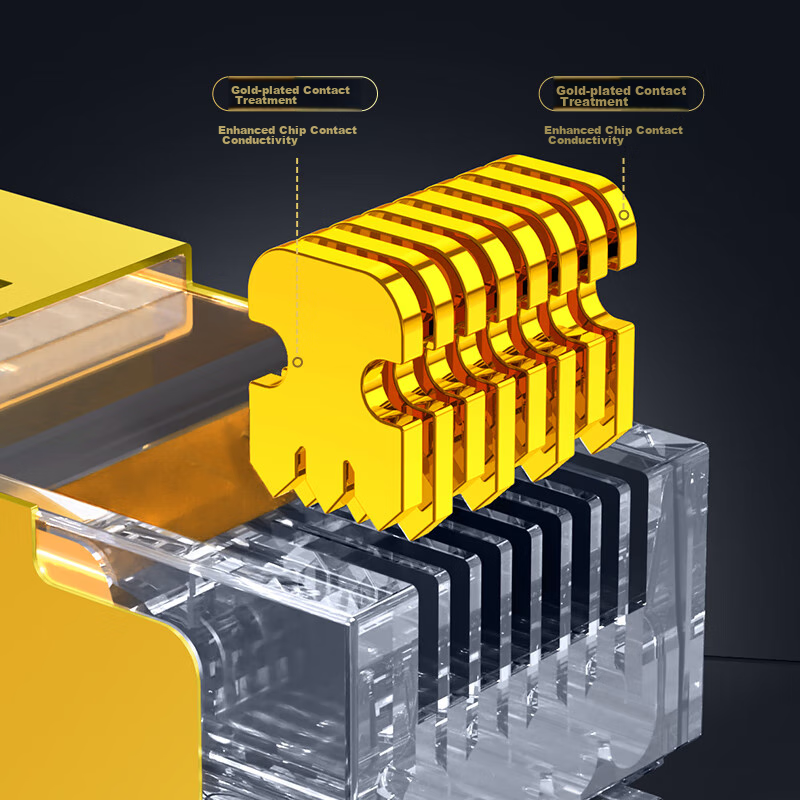 Gold-plated Contact Treatment

Enhanced Chip Contact Conductivity

Gold-plated Contact Treatment

Enhanced Chip Contact Conductivity