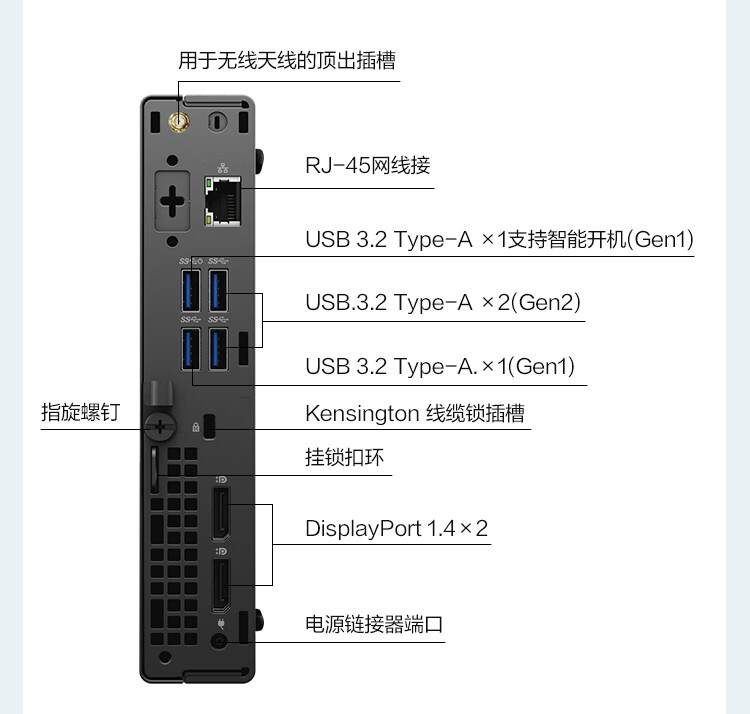 用于无线天线的顶出插槽

RJ-45网线接

USB 3.2 Type-A ×1支持智能开机(Gen1)

USB.3.2 Type-A ×2(Gen2)

USB 3.2 Type-A.×1(Gen1)

指旋螺钉

Kensington 线缆锁插槽

挂锁扣环

DisplayPort 1.4×2

电源链接器端口