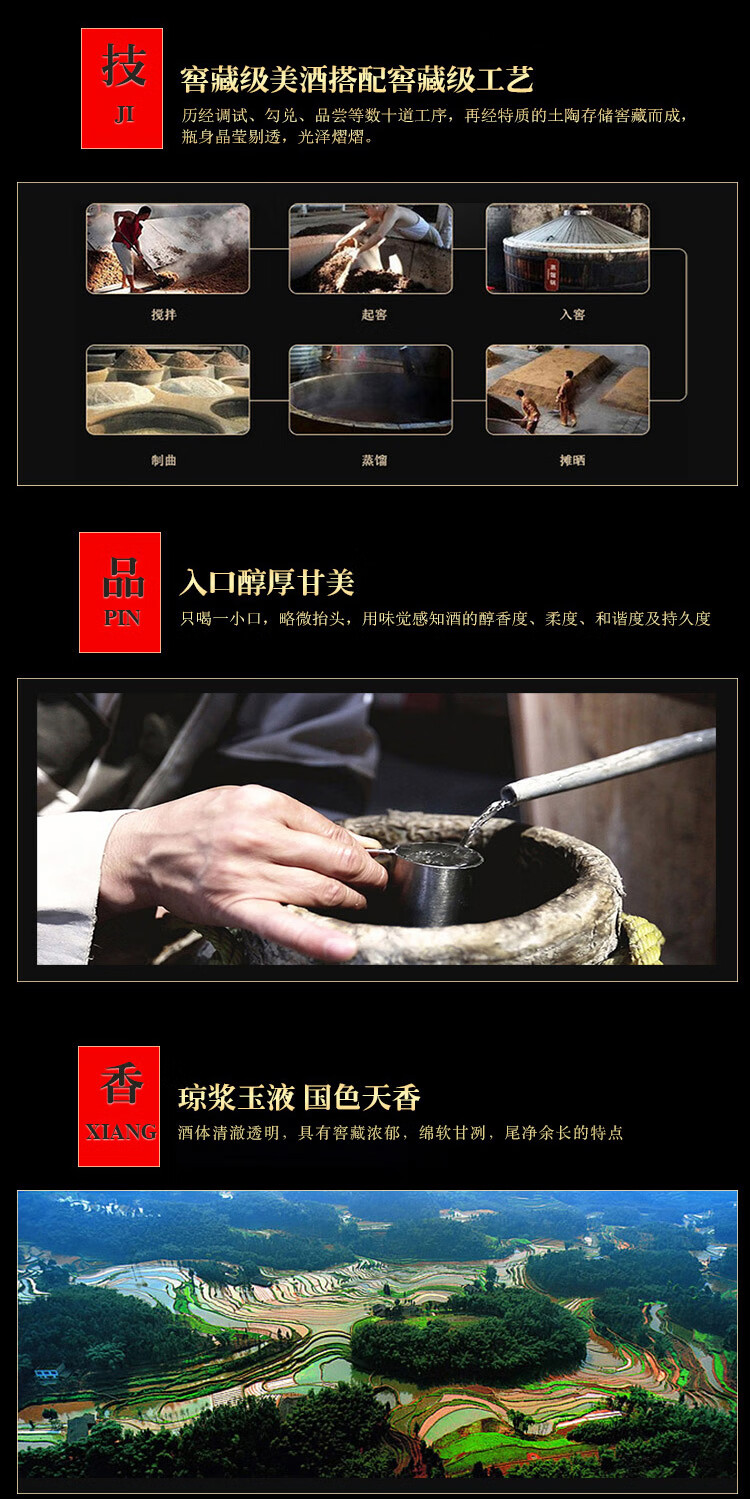 技
JI
窖藏级美酒搭配窖藏级工艺
历经调试、勾兑、品尝等数十道工序，再经特质的土陶存储窖藏而成，瓶身晶莹剔透，光泽熠熠。

搅拌
起窖
入窖
制曲
蒸馏
摊晒

品
PIN
入口醇厚甘美
只喝一小口，略微抬头，用味觉感知酒的醇香度、柔度、和谐度及持久度

香
XIANG
琼浆玉液 国色天香
酒体清澈透明，具有窖藏浓郁，绵软甘冽，尾净余长的特点