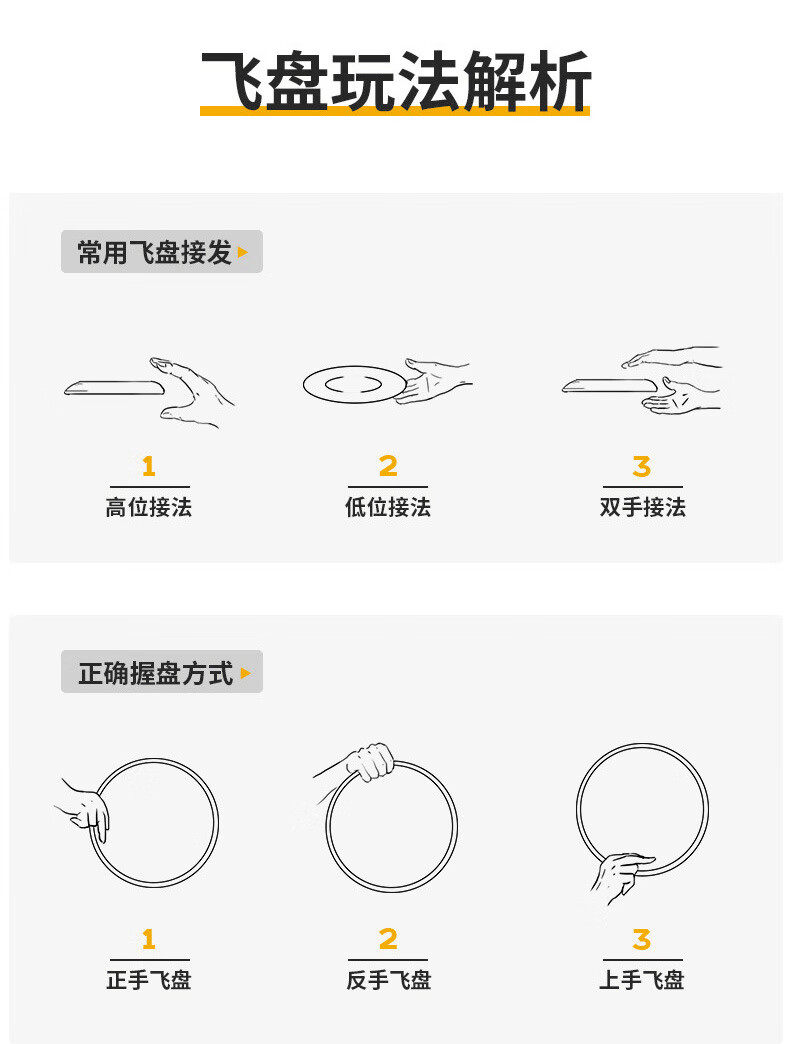 飞盘玩法解析

常用飞盘接发

1
高位接法

2
低位接法

3
双手接法

正确握盘方式

1
正手飞盘

2
反手飞盘

3
上手飞盘