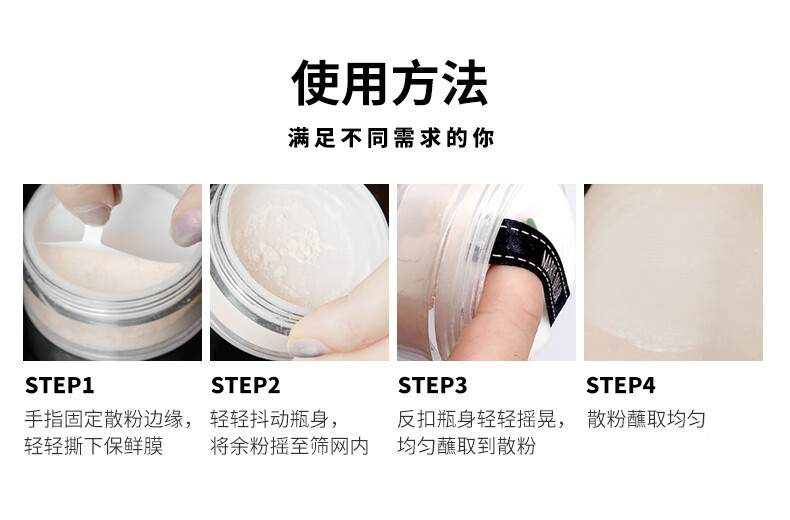 使用方法

满足不同需求的你

STEP1
手指固定散粉边缘，轻轻撕下保鲜膜

STEP2
轻轻抖动瓶身，将余粉摇至筛网内

STEP3
反扣瓶身轻轻摇晃，均匀蘸取到散粉

STEP4
散粉蘸取均匀