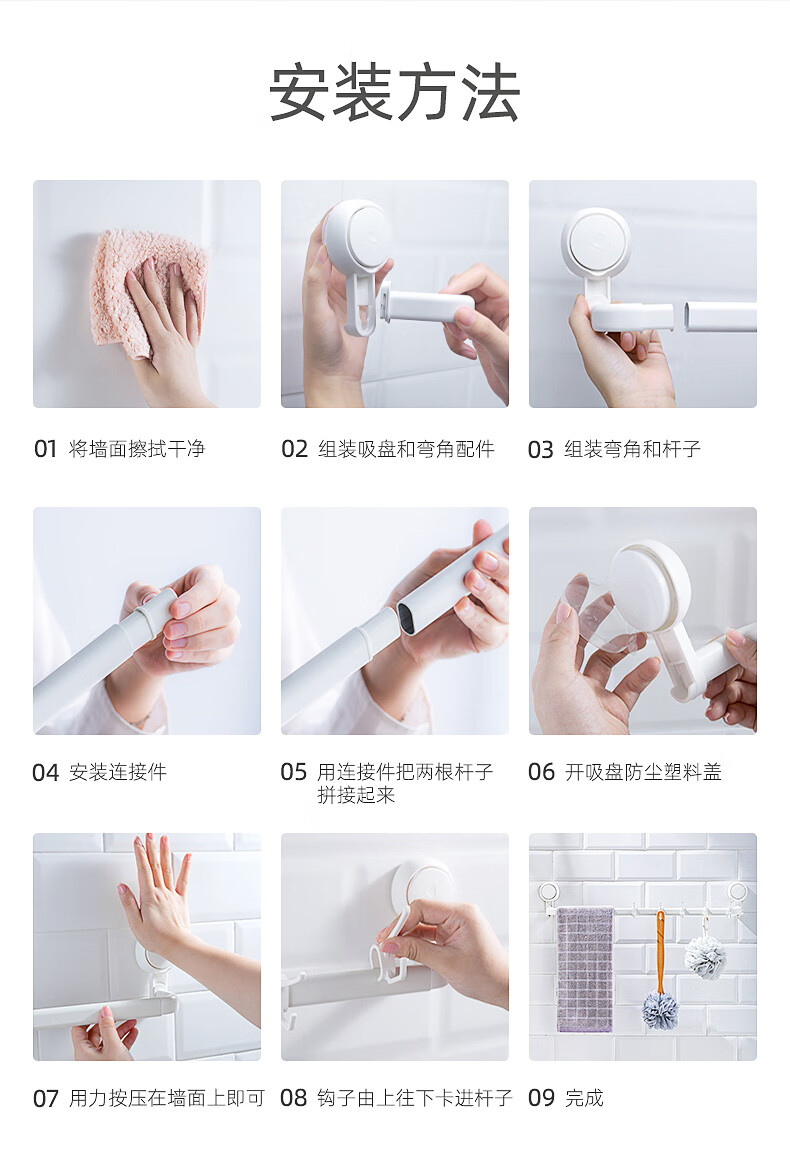 安装方法

01 将墙面擦拭干净

02 组装吸盘和弯角配件

03 组装弯角和杆子

04 安装连接件

05 用连接件把两根杆子拼接起来

06 开吸盘防尘塑料盖

07 用力按压在墙面上即可

08 钩子由上往下卡进杆子

09 完成