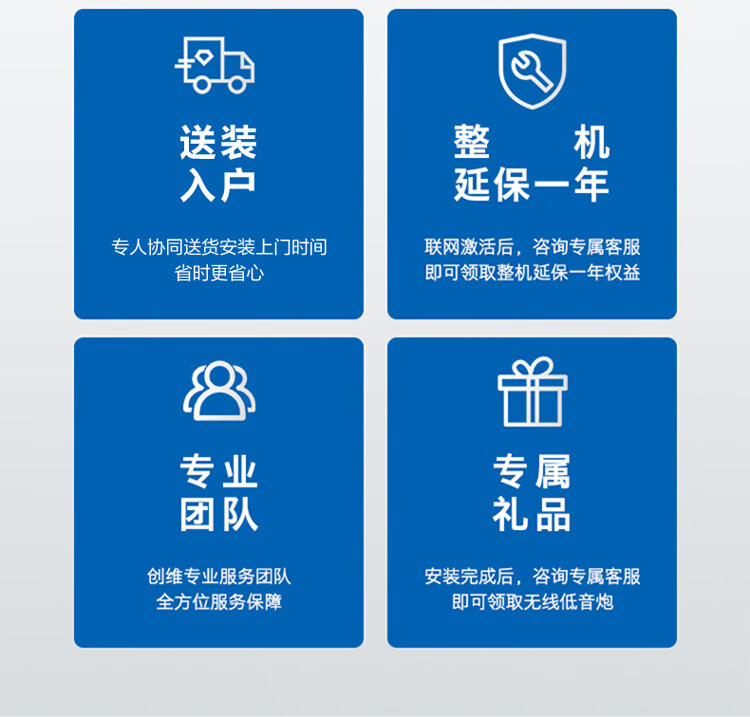 送装
入户

专人协同送货安装上门时间
省时更省心

整 机
延保一年

联网激活后，咨询专属客服
即可领取整机延保一年权益

专业
团队

创维专业服务团队
全方位服务保障

专属
礼品

安装完成后，咨询专属客服
即可领取无线低音炮