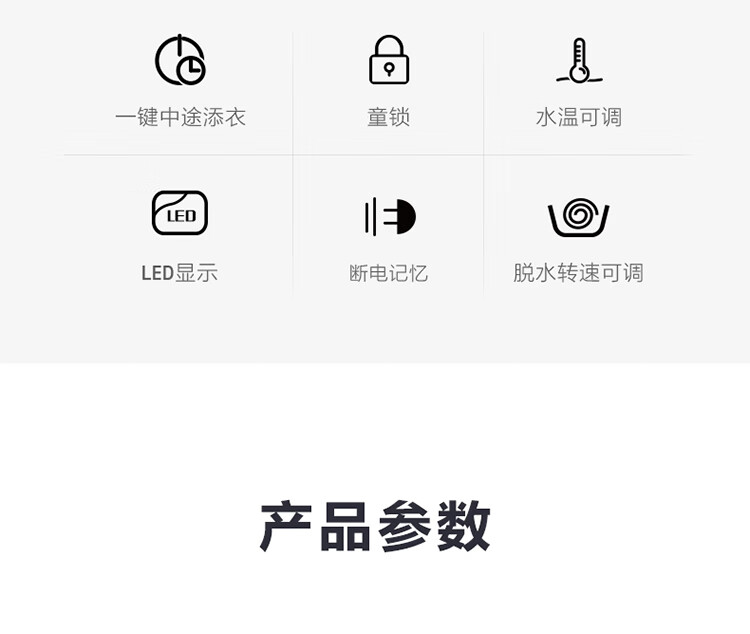 一键中途添衣

童锁

水温可调

LED

LED显示

断电记忆

脱水转速可调

产品参数