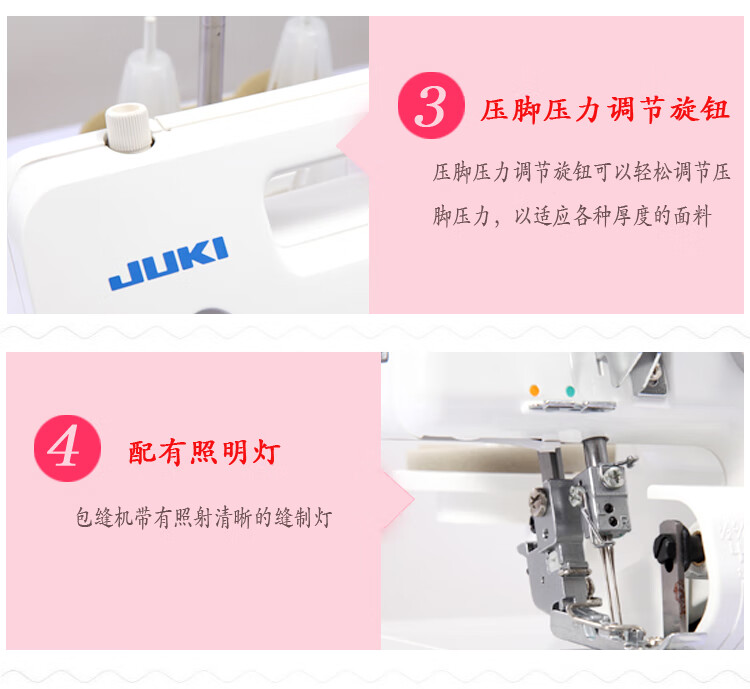 JUKI

3 压脚压力调节旋钮

压脚压力调节旋钮可以轻松调节压脚压力，以适应各种厚度的面料

4 配有照明灯

包缝机带有照射清晰的缝制灯