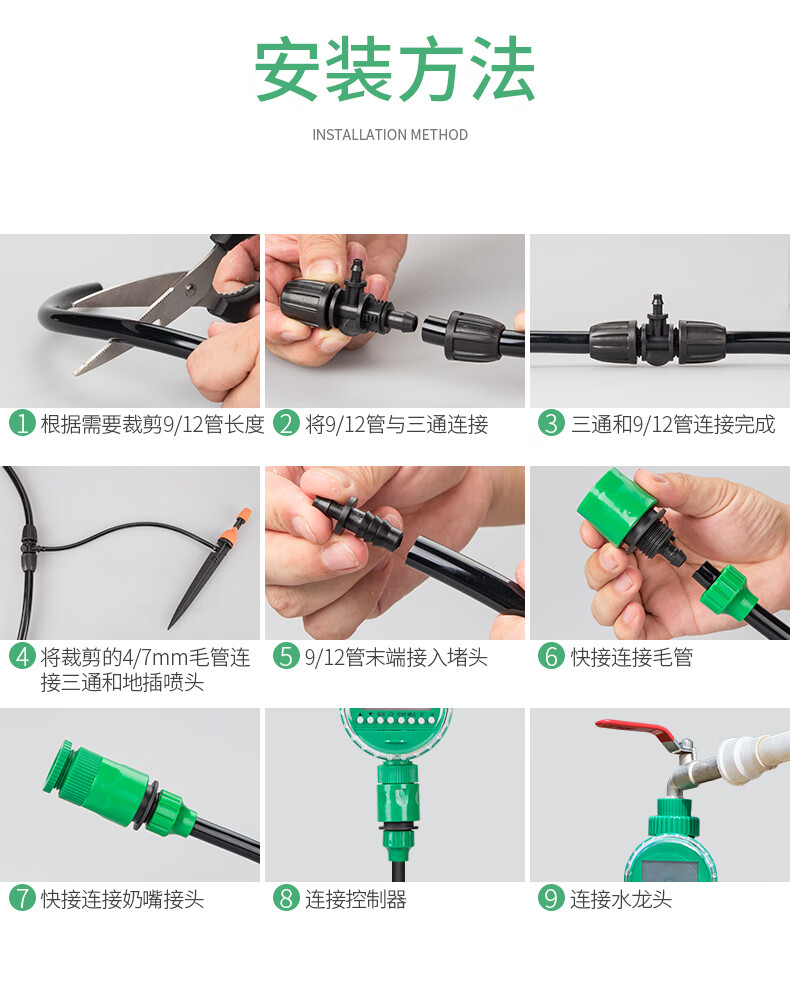 安装方法

INSTALLATION METHOD

1 根据需要裁剪9/12管长度

2 将9/12管与三通连接

3 三通和9/12管连接完成

4 将裁剪的4/7mm毛管连接三通和地插喷头

5 9/12管末端接入堵头

6 快接连接毛管

7 快接连接奶嘴接头

8 连接控制器

9 连接水龙头