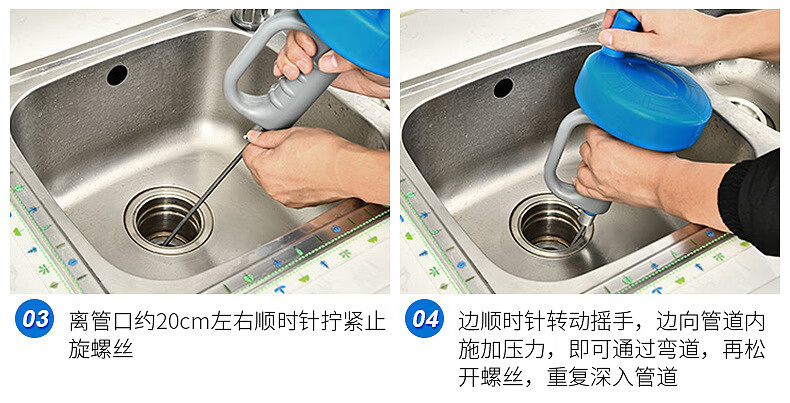 03 离管口约20cm左右顺时针拧紧止旋螺丝

04 边顺时针转动摇手，边向管道内施加压力，即可通过弯道，再松开螺丝，重复深入管道