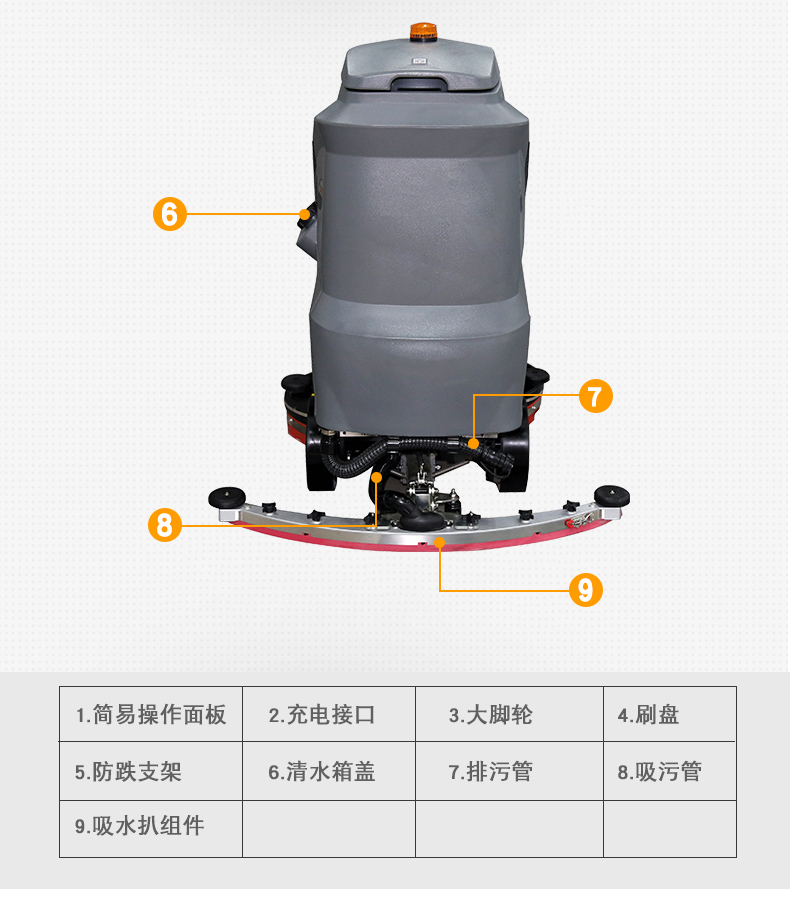 6

7

8

9

| 1.简易操作面板 | 2.充电接口 | 3.大脚轮 | 4.刷盘 |
|---|---|---|---|
| 5.防跌支架 | 6.清水箱盖 | 7.排污管 | 8.吸污管 |
| 9.吸水扒组件 | | | |