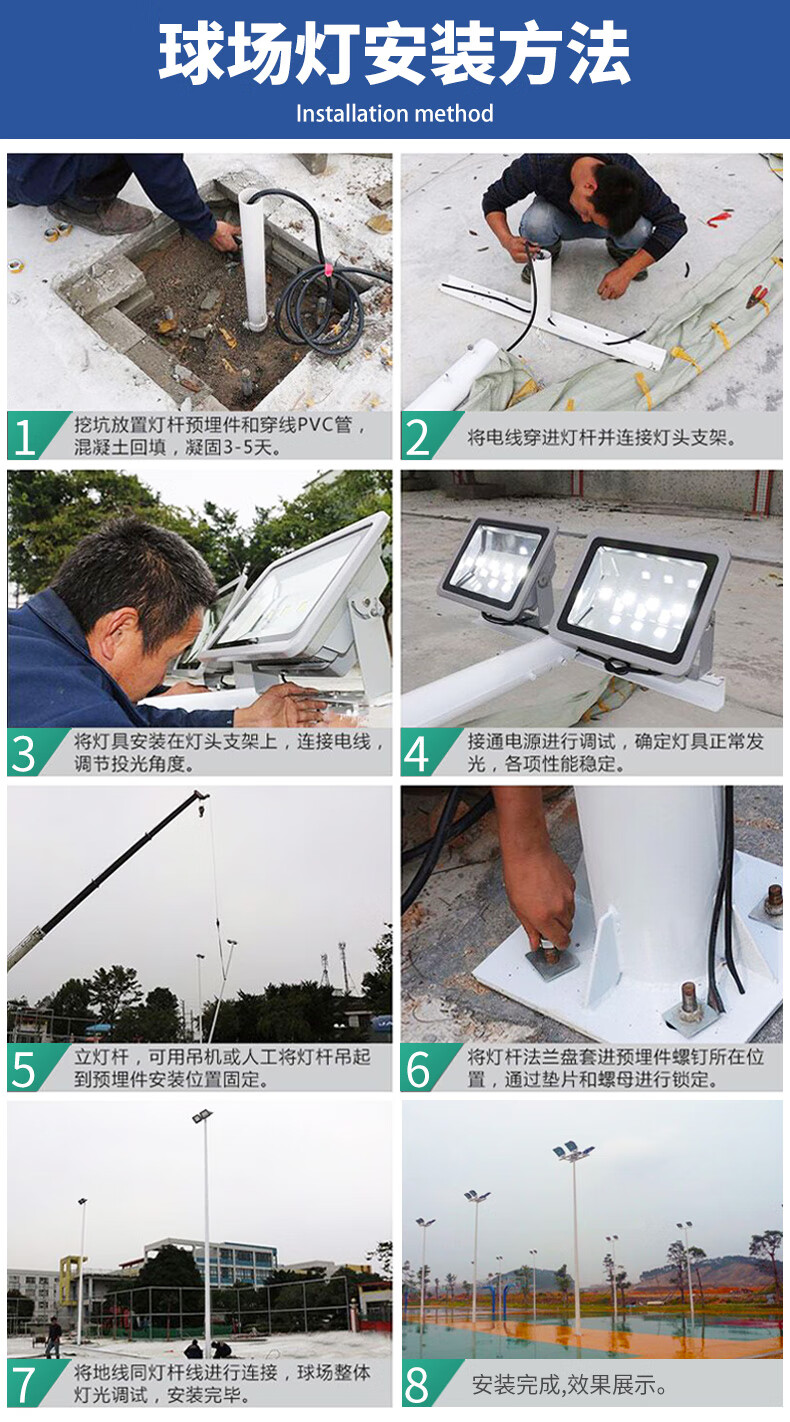 球场灯安装方法

Installation method

1 挖坑放置灯杆预埋件和穿线PVC管，混凝土回填，凝固3-5天。

2 将电线穿进灯杆并连接灯头支架。

3 将灯具安装在灯头支架上，连接电线，调节投光角度。

4 接通电源进行调试，确定灯具正常发光，各项性能稳定。

5 立灯杆，可用吊机或人工将灯杆吊起到预埋件安装位置固定。

6 将灯杆法兰盘套进预埋件螺钉所在位置，通过垫片和螺母进行锁定。

7 将地线同灯杆线进行连接，球场整体灯光调试，安装完毕。

8 安装完成,效果展示。